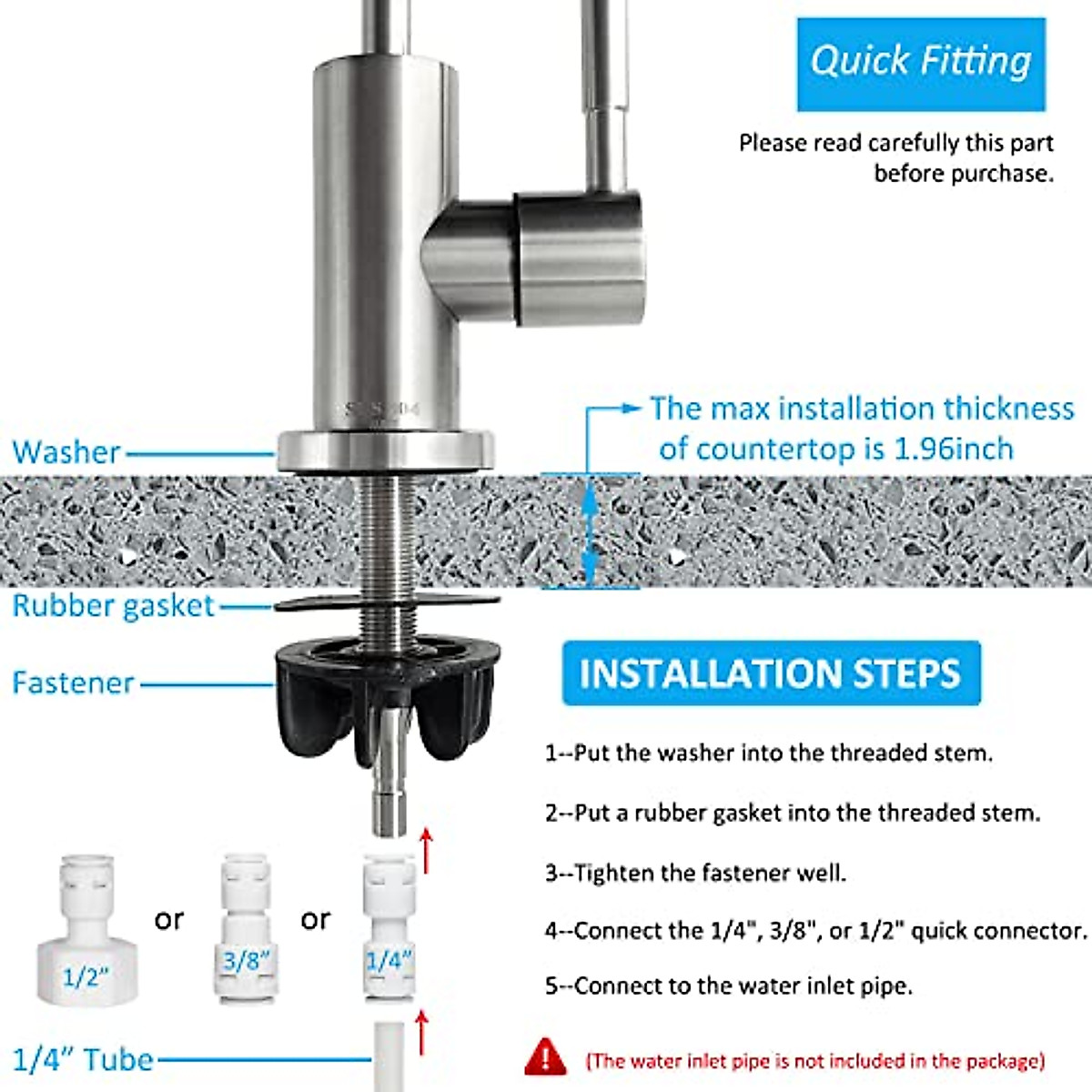 Quick Fitting

Please read carefully this part before purchase.

SUS304

Washer

The max installation thickness of countertop is 1.96inch

Rubber gasket

Fastener

INSTALLATION STEPS

1--Put the washer into the threaded stem.

2--Put a rubber gasket into the threaded stem.

3--Tighten the fastener well.

4--Connect the 1/4", 3/8", or 1/2" quick connector.

5--Connect to the water inlet pipe.

1/2" or 3/8" or 1/4"

1/4" Tube

(The water inlet pipe is not included in the package)