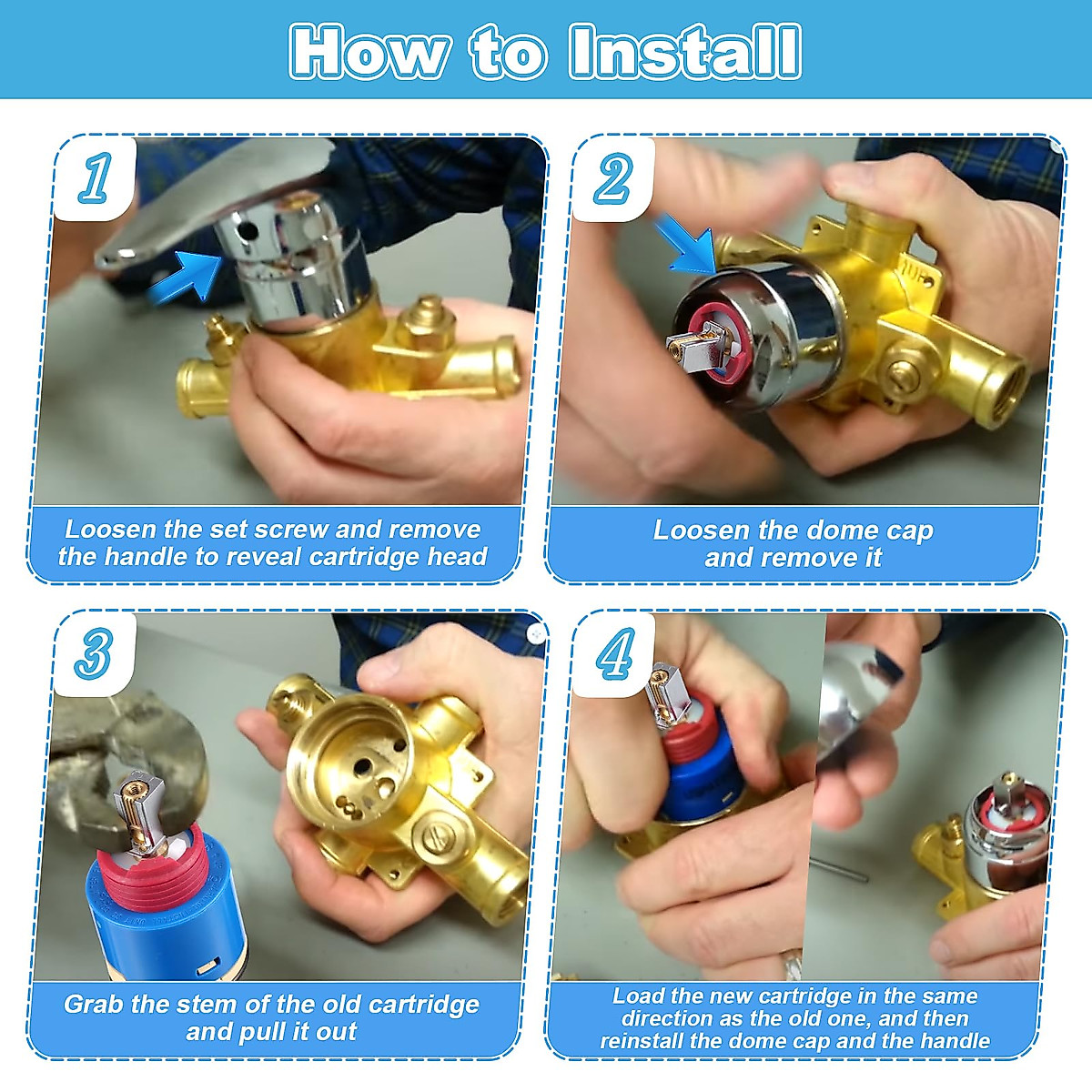 How to Install

1

Loosen the set screw and remove the handle to reveal cartridge head

2

Loosen the dome cap and remove it

3

Grab the stem of the old cartridge and pull it out

4

Load the new cartridge in the same direction as the old one, and then reinstall the dome cap and the handle