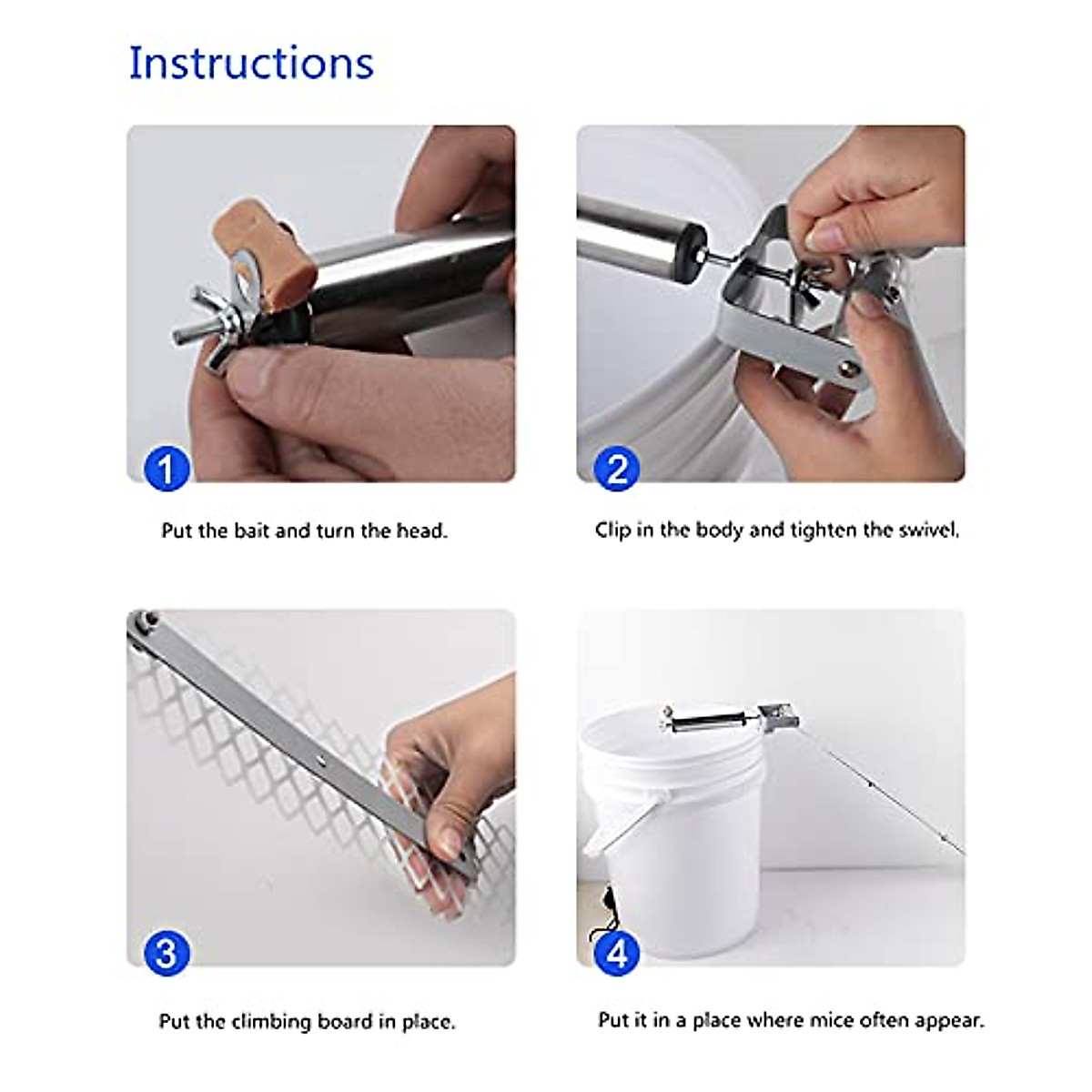 Instructions

1

Put the bait and turn the head.

2

Clip in the body and tighten the swivel.

3

Put the climbing board in place.

4

Put it in a place where mice often appear.