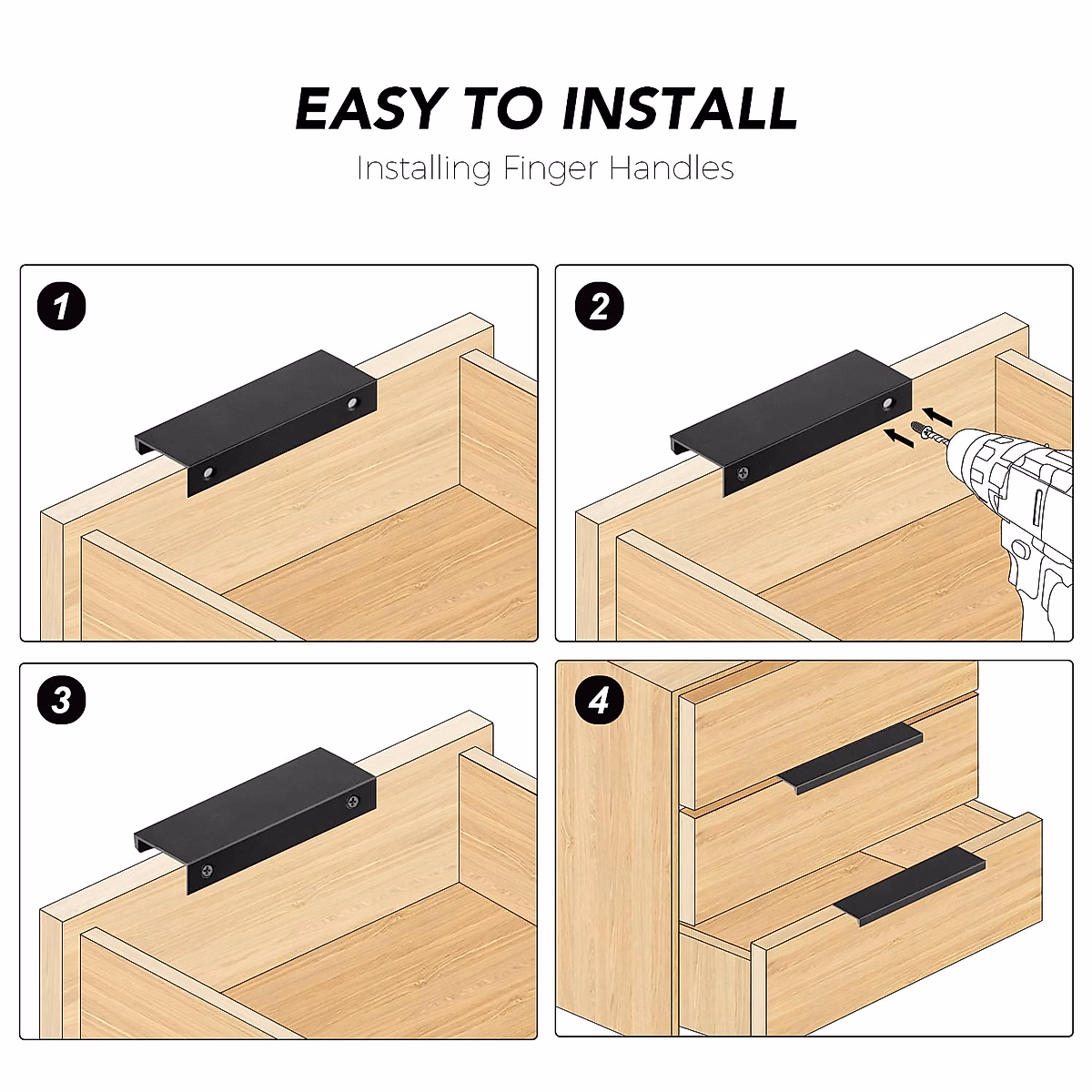 EASY TO INSTALL
Installing Finger Handles

1

2

3

4