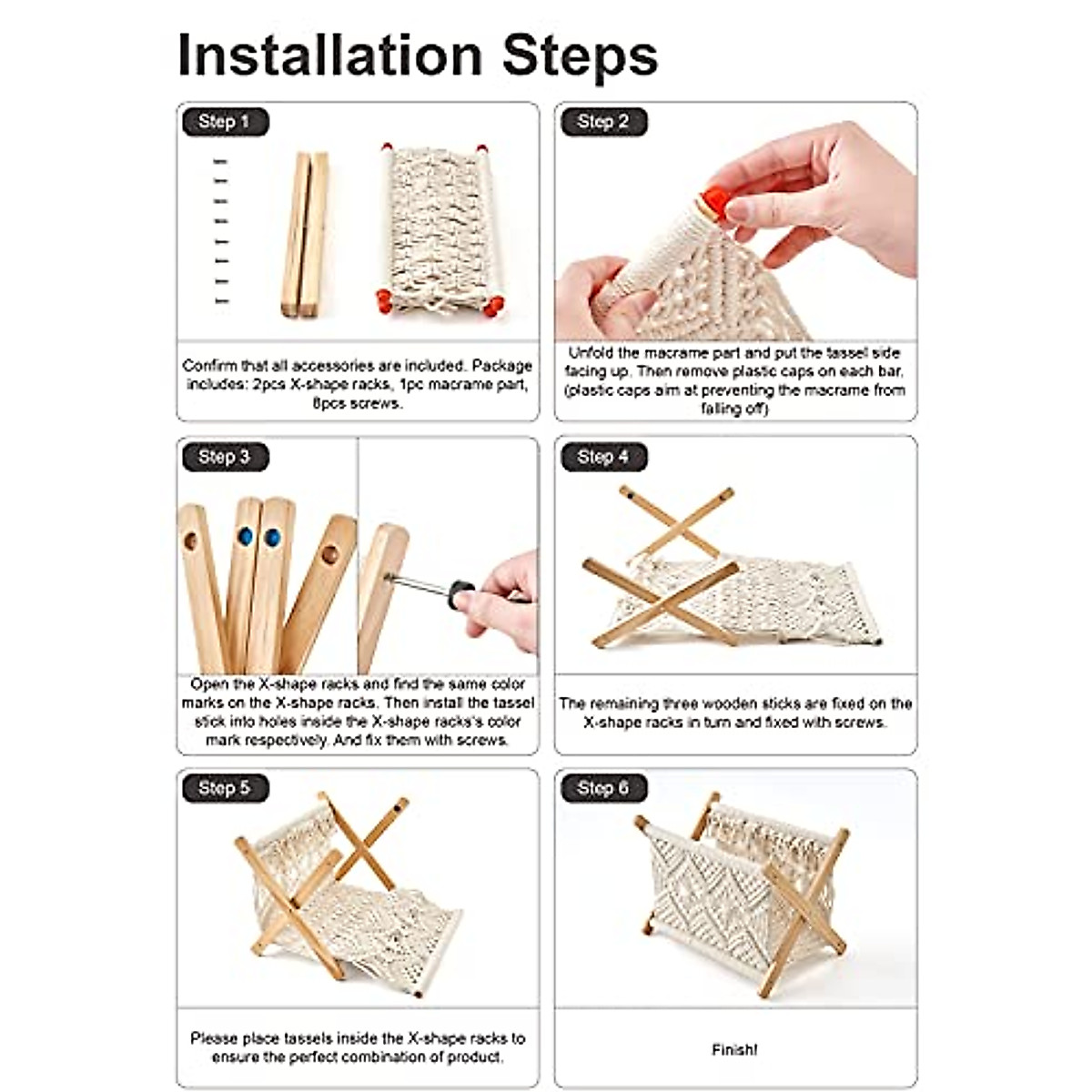 Installation Steps

Step 1

Confirm that all accessories are included. Package includes: 2pcs X-shape racks, 1pc macrame part, 8pcs screws.

Step 2

Unfold the macrame part and put the tassel side facing up. Then remove plastic caps on each bar. (plastic caps aim at preventing the macrame from falling off)

Step 3

Open the X-shape racks and find the same color marks on the X-shape racks. Then install the tassel stick into holes inside the X-shape racks's color mark respectively. And fix them with screws.

Step 4

The remaining three wooden sticks are fixed on the X-shape racks in turn and fixed with screws.

Step 5

Please place tassels inside the X-shape racks to ensure the perfect combination of product.

Step 6

Finish!