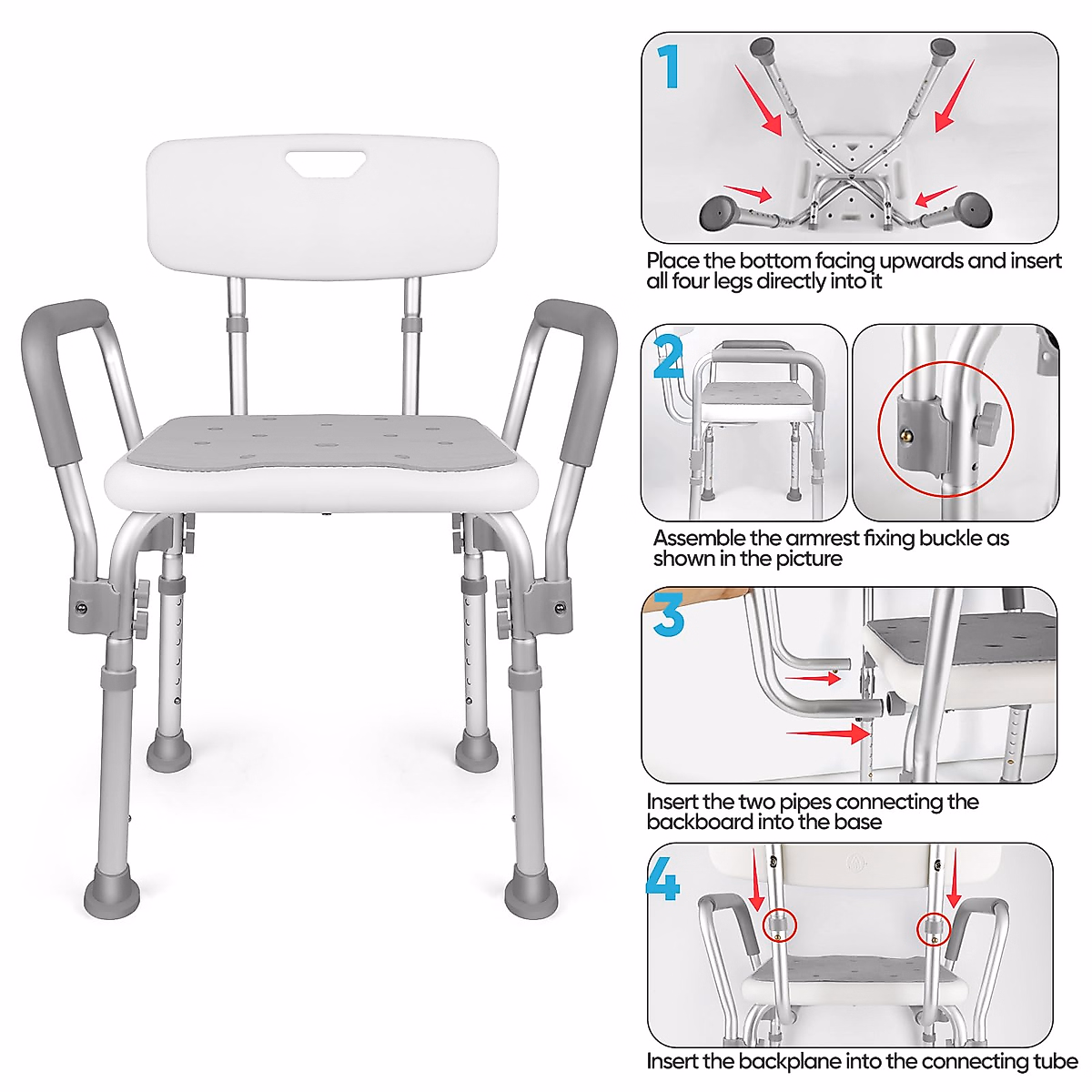 1

Place the bottom facing upwards and insert all four legs directly into it

2

Assemble the armrest fixing buckle as shown in the picture

3

Insert the two pipes connecting the backboard into the base

4

Insert the backplane into the connecting tube