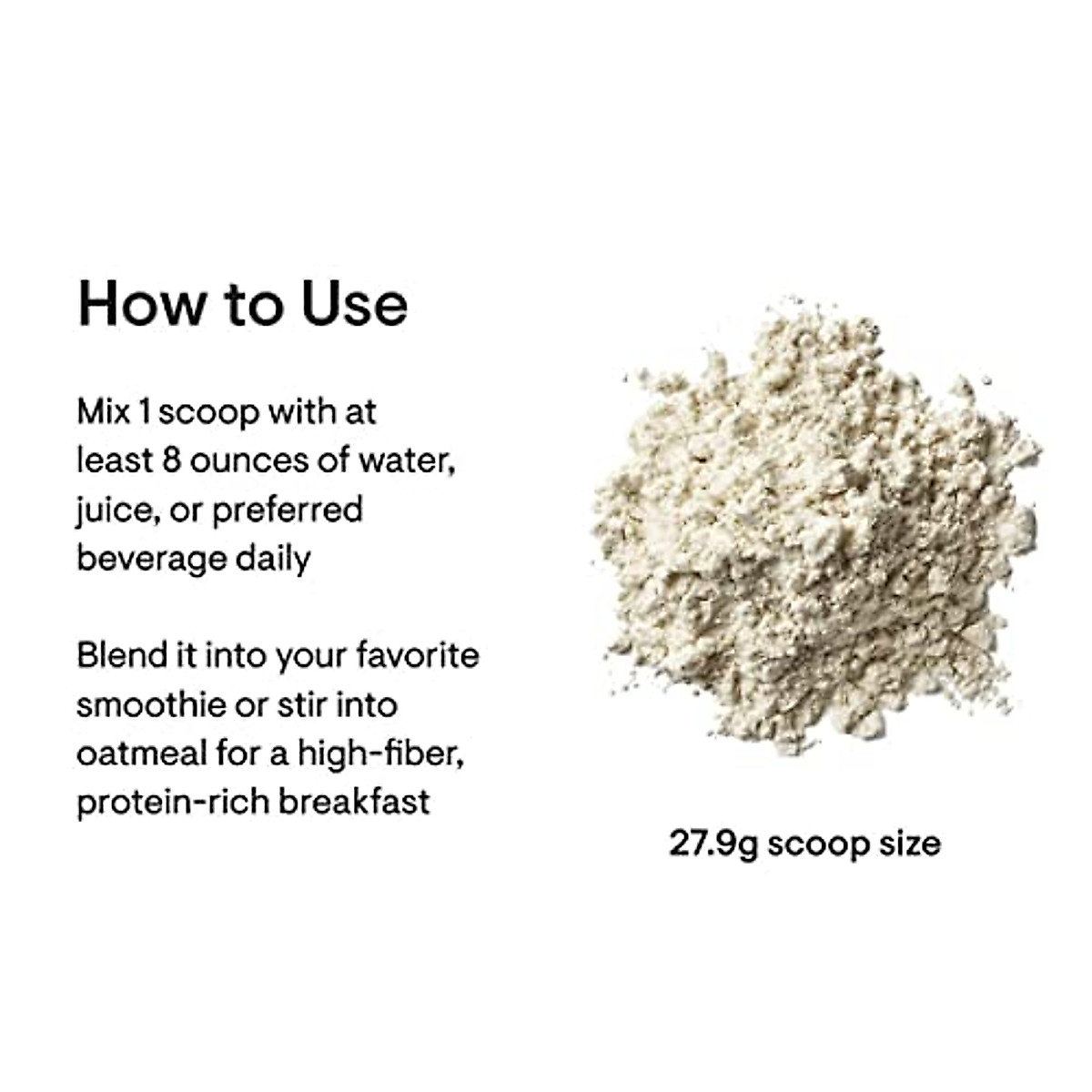 How to Use

Mix 1 scoop with at least 8 ounces of water, juice, or preferred beverage daily

Blend it into your favorite smoothie or stir into oatmeal for a high-fiber, protein-rich breakfast

27.9g scoop size