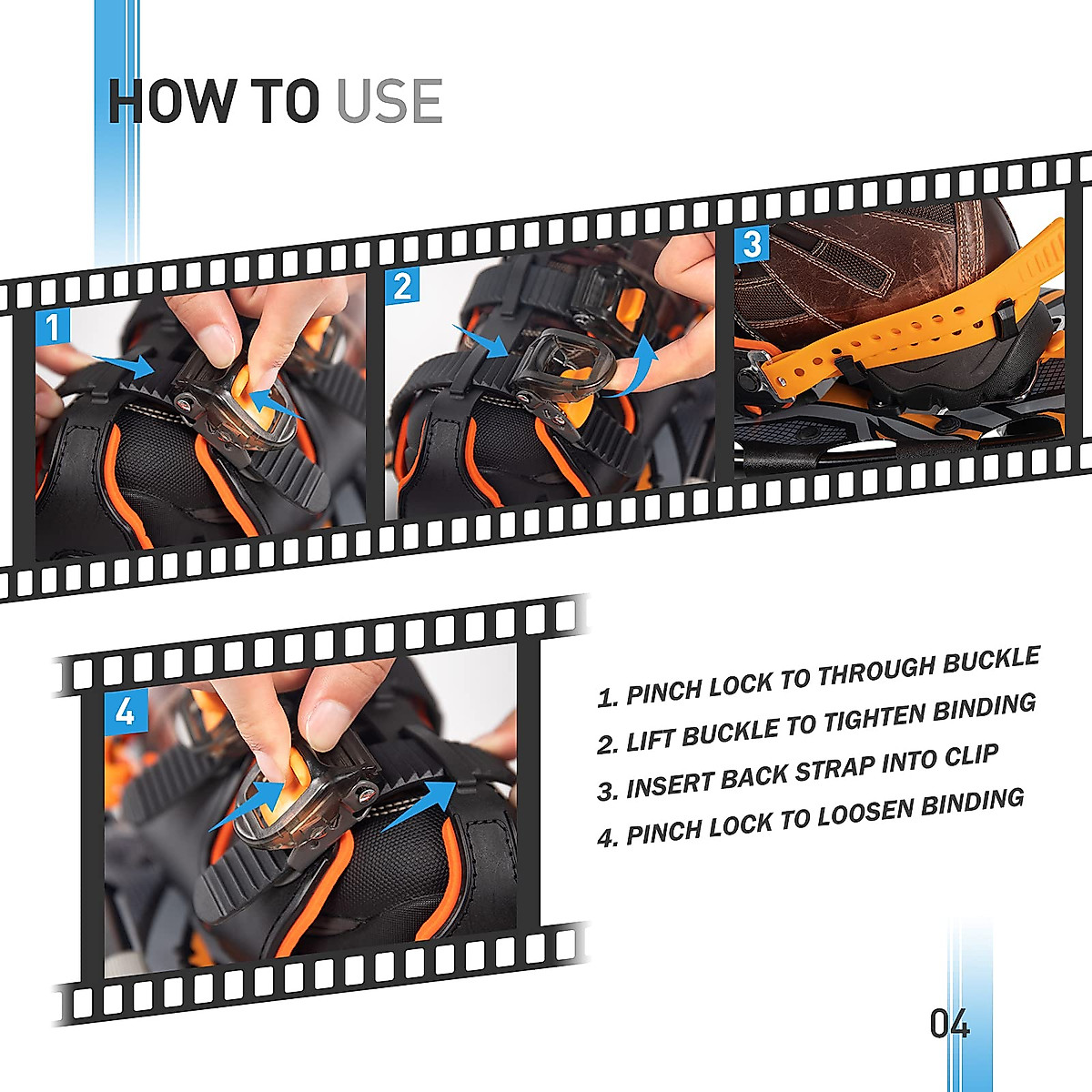 HOW TO USE

1

2

3

4

1. PINCH LOCK TO THROUGH BUCKLE
2. LIFT BUCKLE TO TIGHTEN BINDING
3. INSERT BACK STRAP INTO CLIP
4. PINCH LOCK TO LOOSEN BINDING

04