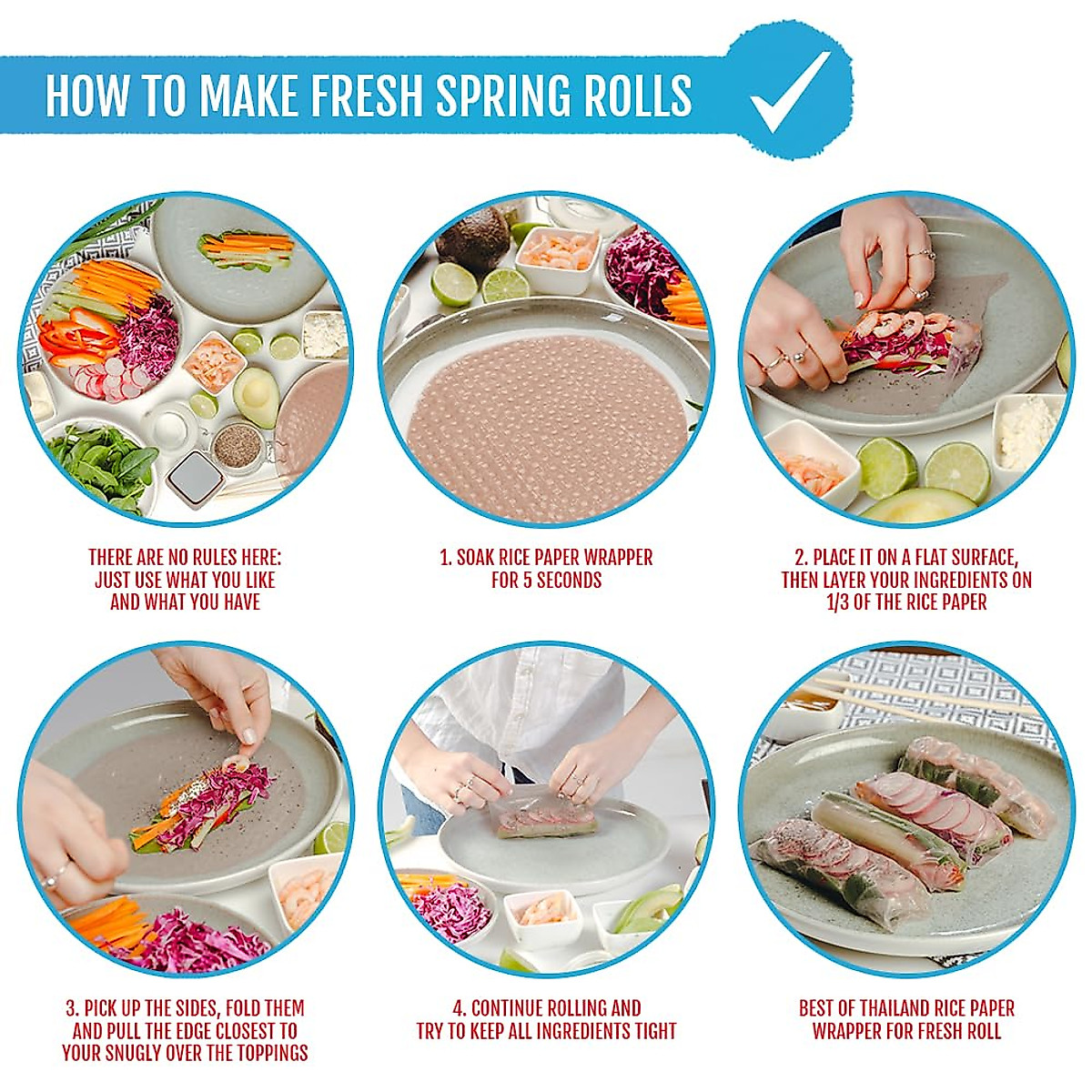 HOW TO MAKE FRESH SPRING ROLLS

THERE ARE NO RULES HERE: JUST USE WHAT YOU LIKE AND WHAT YOU HAVE

1. SOAK RICE PAPER WRAPPER FOR 5 SECONDS

2. PLACE IT ON A FLAT SURFACE, THEN LAYER YOUR INGREDIENTS ON 1/3 OF THE RICE PAPER

3. PICK UP THE SIDES, FOLD THEM AND PULL THE EDGE CLOSEST TO YOUR SNUGLY OVER THE TOPPINGS

4. CONTINUE ROLLING AND TRY TO KEEP ALL INGREDIENTS TIGHT

BEST OF THAILAND RICE PAPER WRAPPER FOR FRESH ROLL