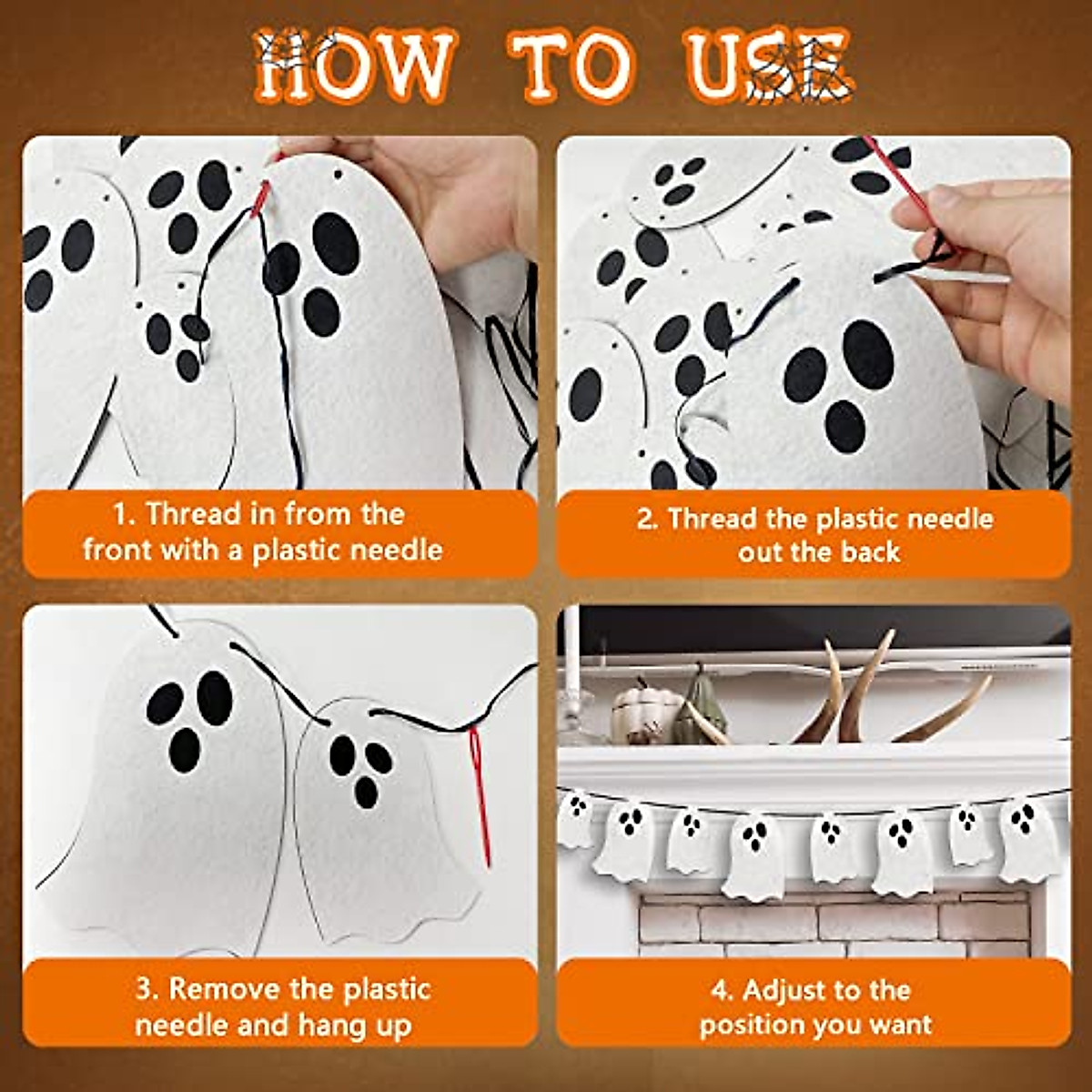 HOW TO USE

1. Thread in from the front with a plastic needle

2. Thread the plastic needle out the back

3. Remove the plastic needle and hang up

4. Adjust to the position you want