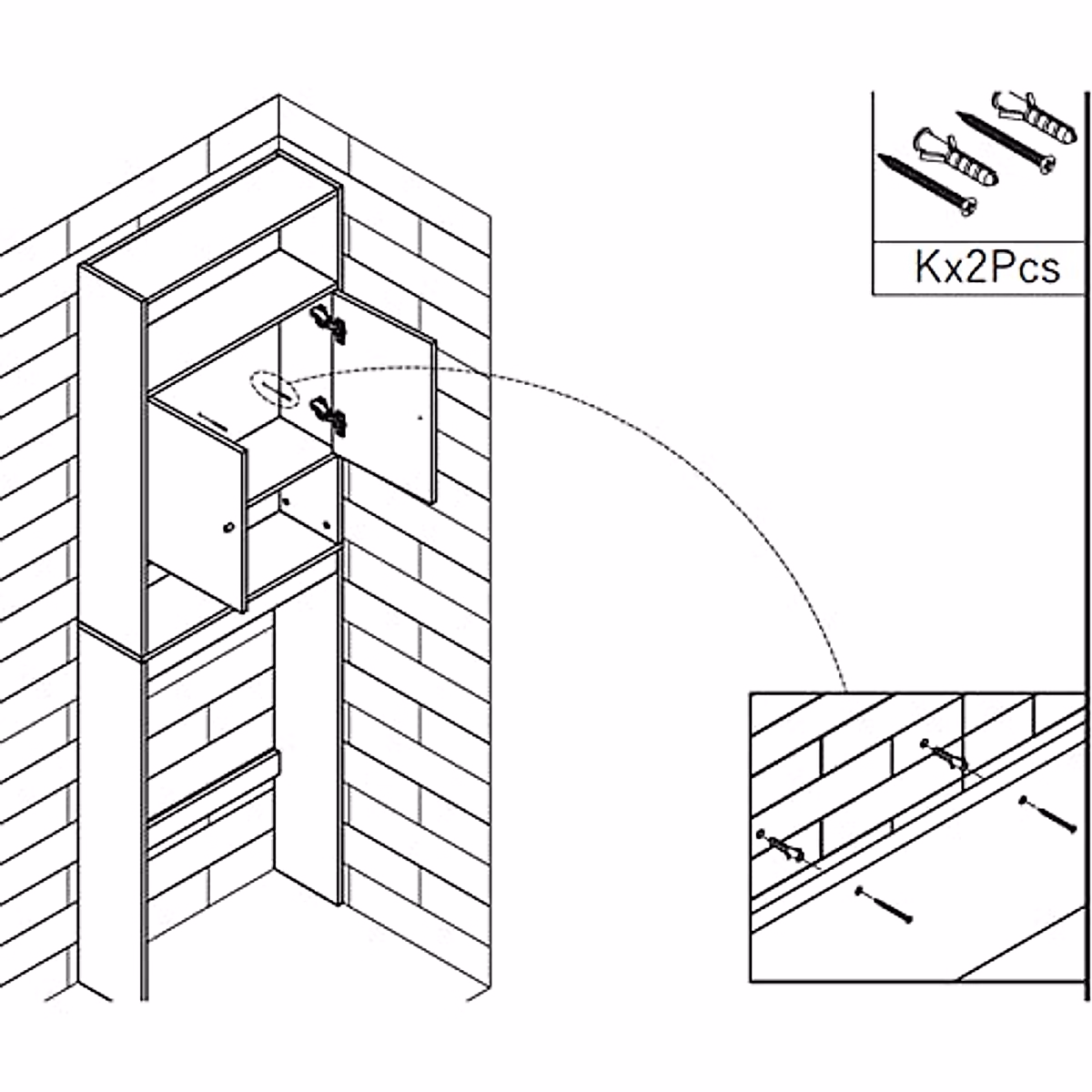 Kx2Pcs