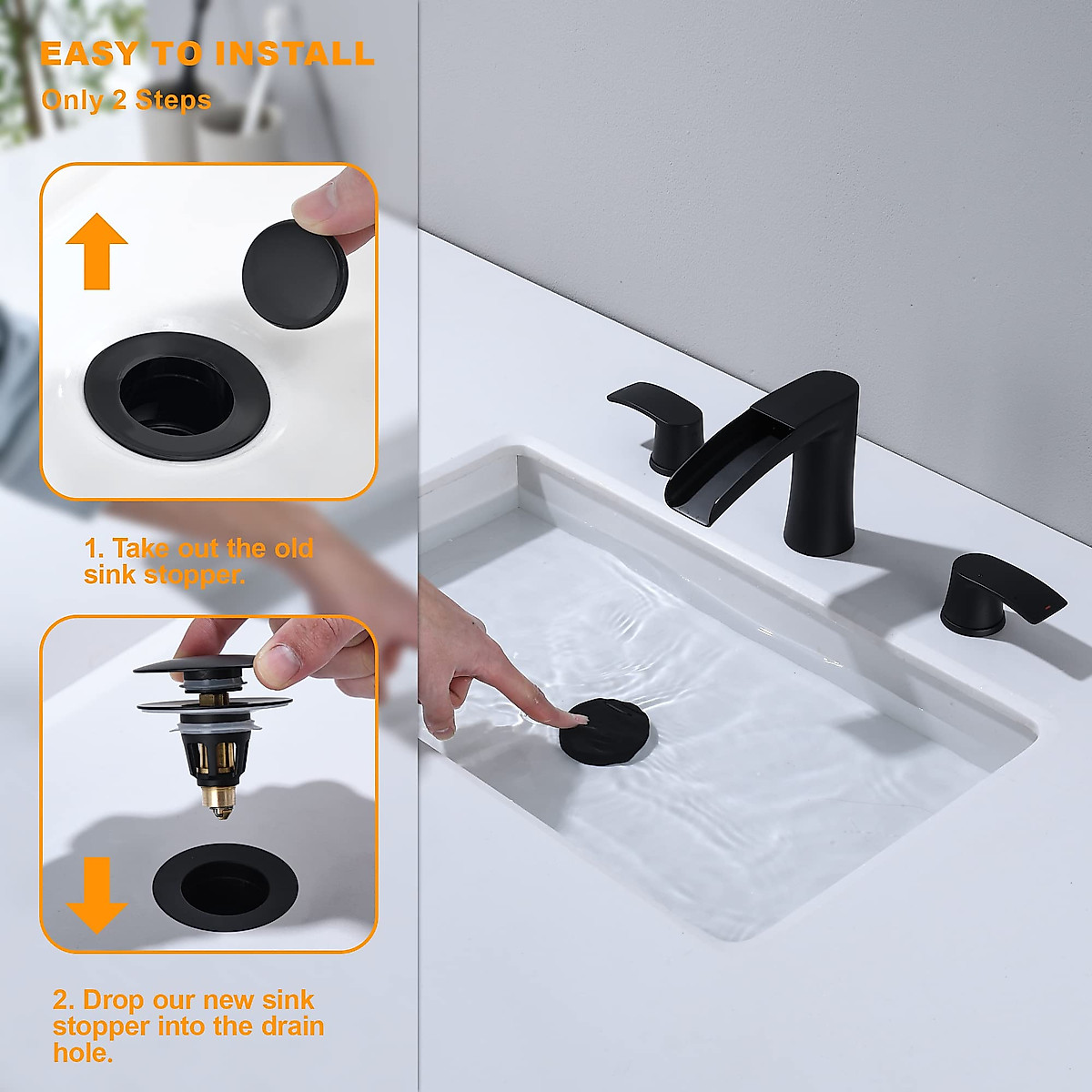 EASY TO INSTALL
Only 2 Steps

1. Take out the old sink stopper.

2. Drop our new sink stopper into the drain hole.