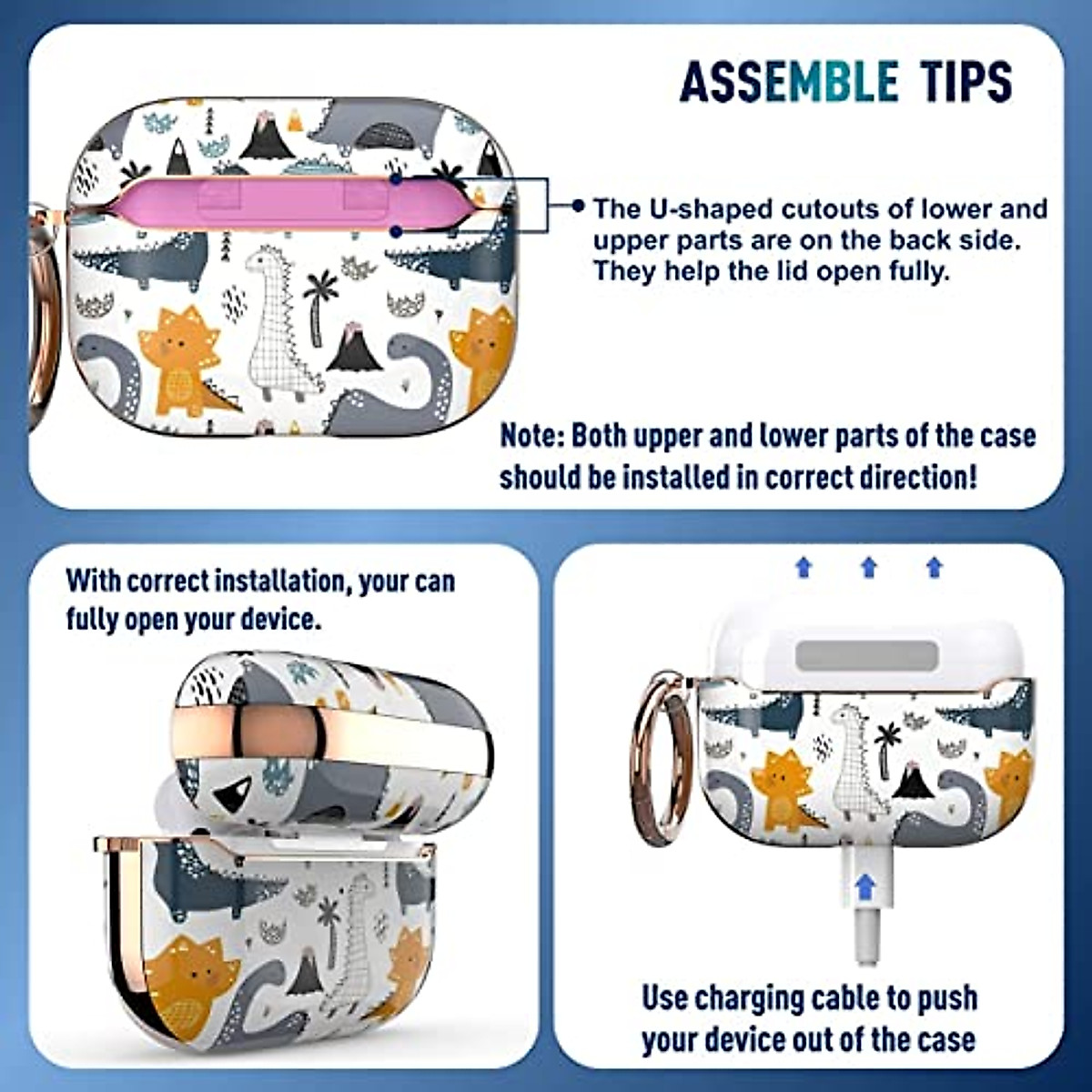 ASSEMBLE TIPS

The U-shaped cutouts of lower and upper parts are on the back side. They help the lid open fully.

Note: Both upper and lower parts of the case should be installed in correct direction!

With correct installation, your can fully open your device.

Use charging cable to push your device out of the case