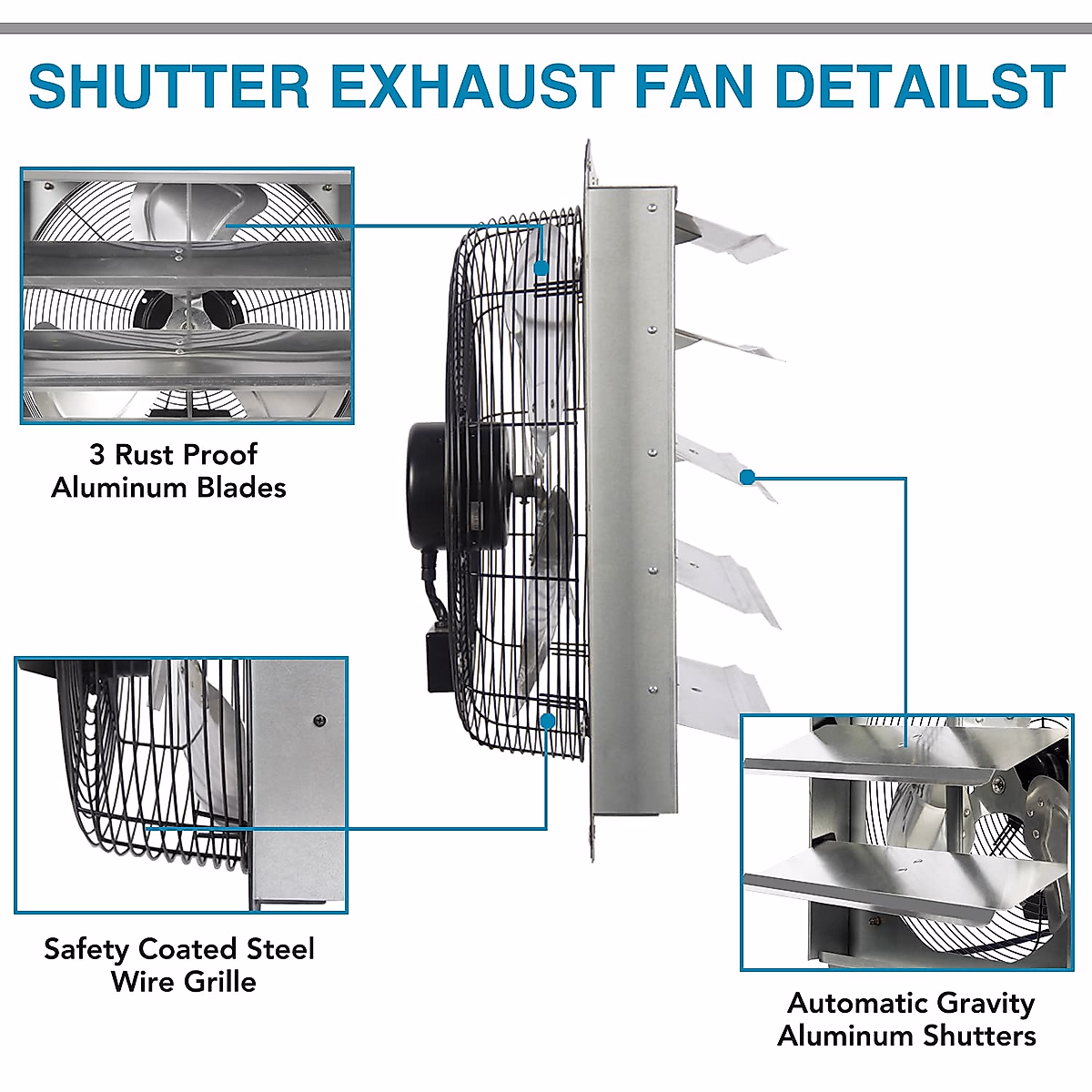 SHUTTER EXHAUST FAN DETAILST

3 Rust Proof
Aluminum Blades

Safety Coated Steel
Wire Grille

Automatic Gravity
Aluminum Shutters