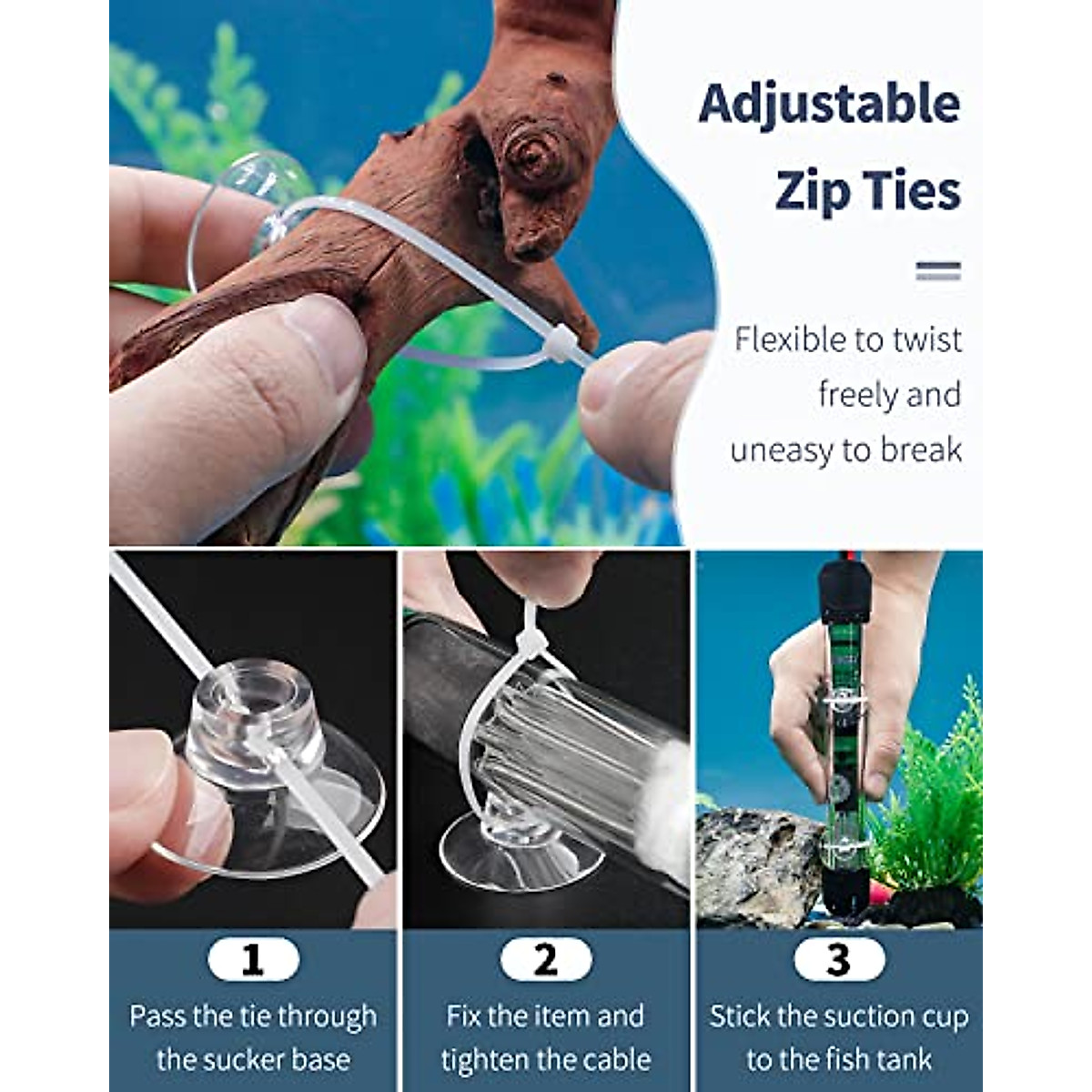 Adjustable Zip Ties

Flexible to twist freely and uneasy to break

1
Pass the tie through the sucker base

2
Fix the item and tighten the cable

3
Stick the suction cup to the fish tank