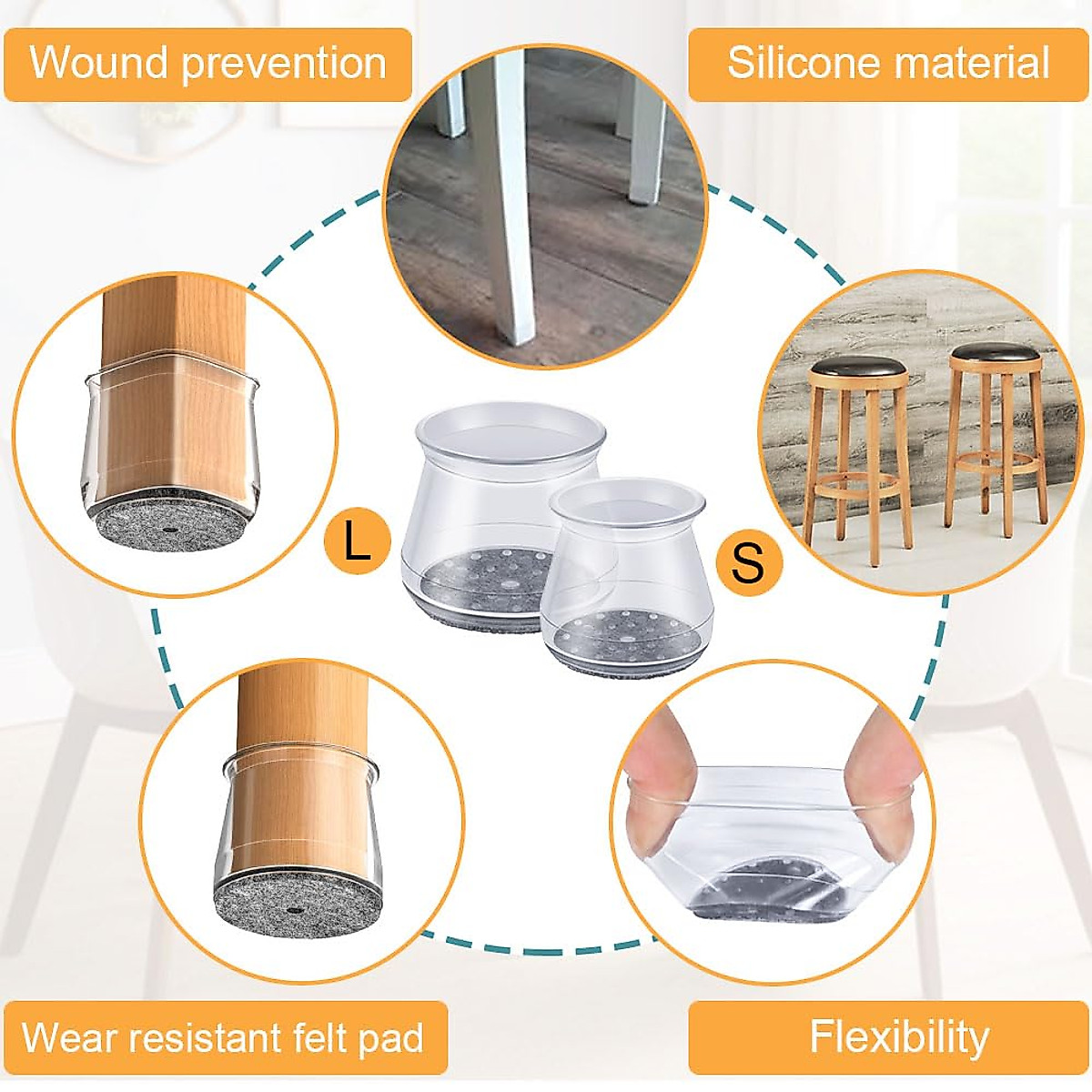 Wound prevention

Silicone material

L

S

Wear resistant felt pad

Flexibility