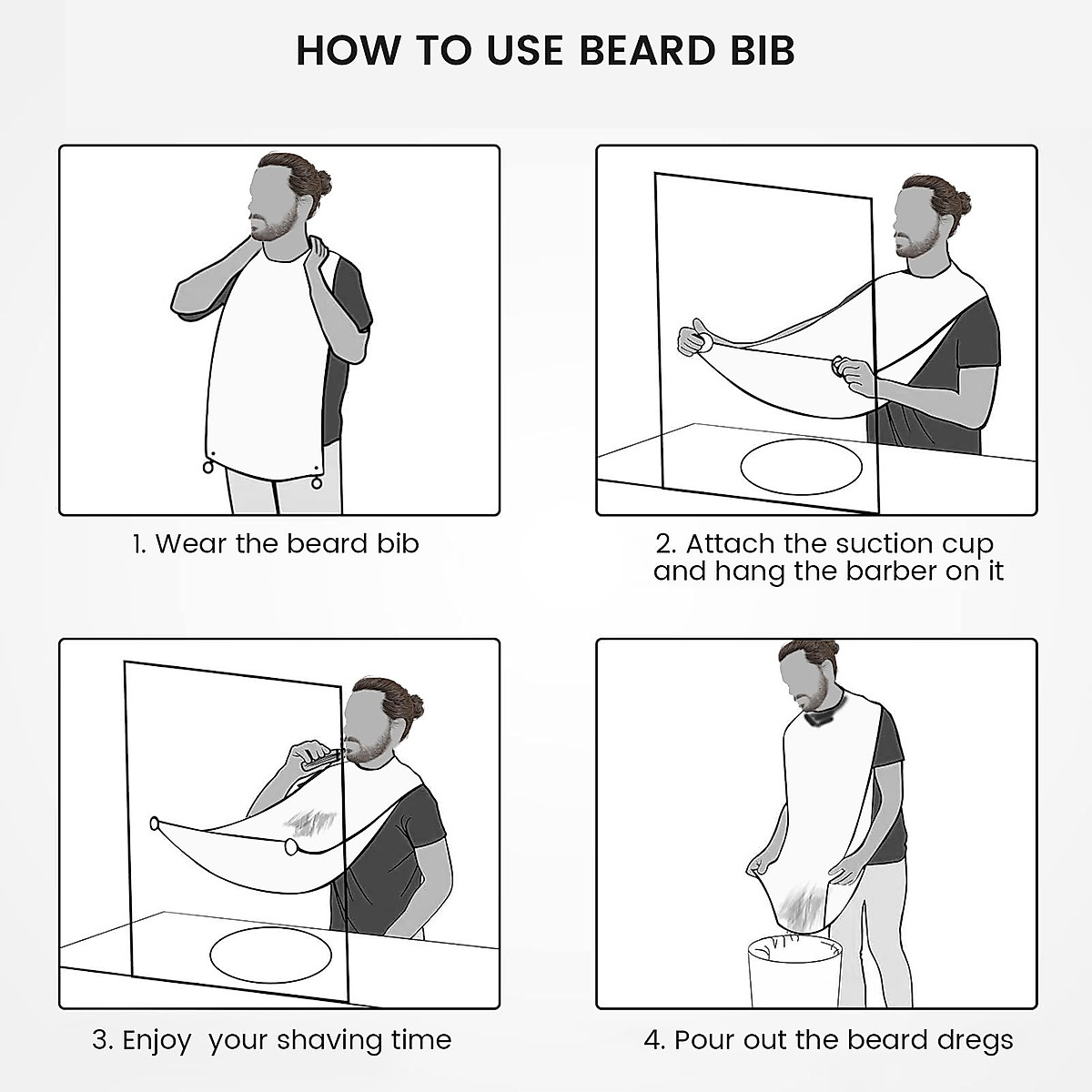 HOW TO USE BEARD BIB

1. Wear the beard bib

2. Attach the suction cup and hang the barber on it

3. Enjoy  your shaving time

4. Pour out the beard dregs