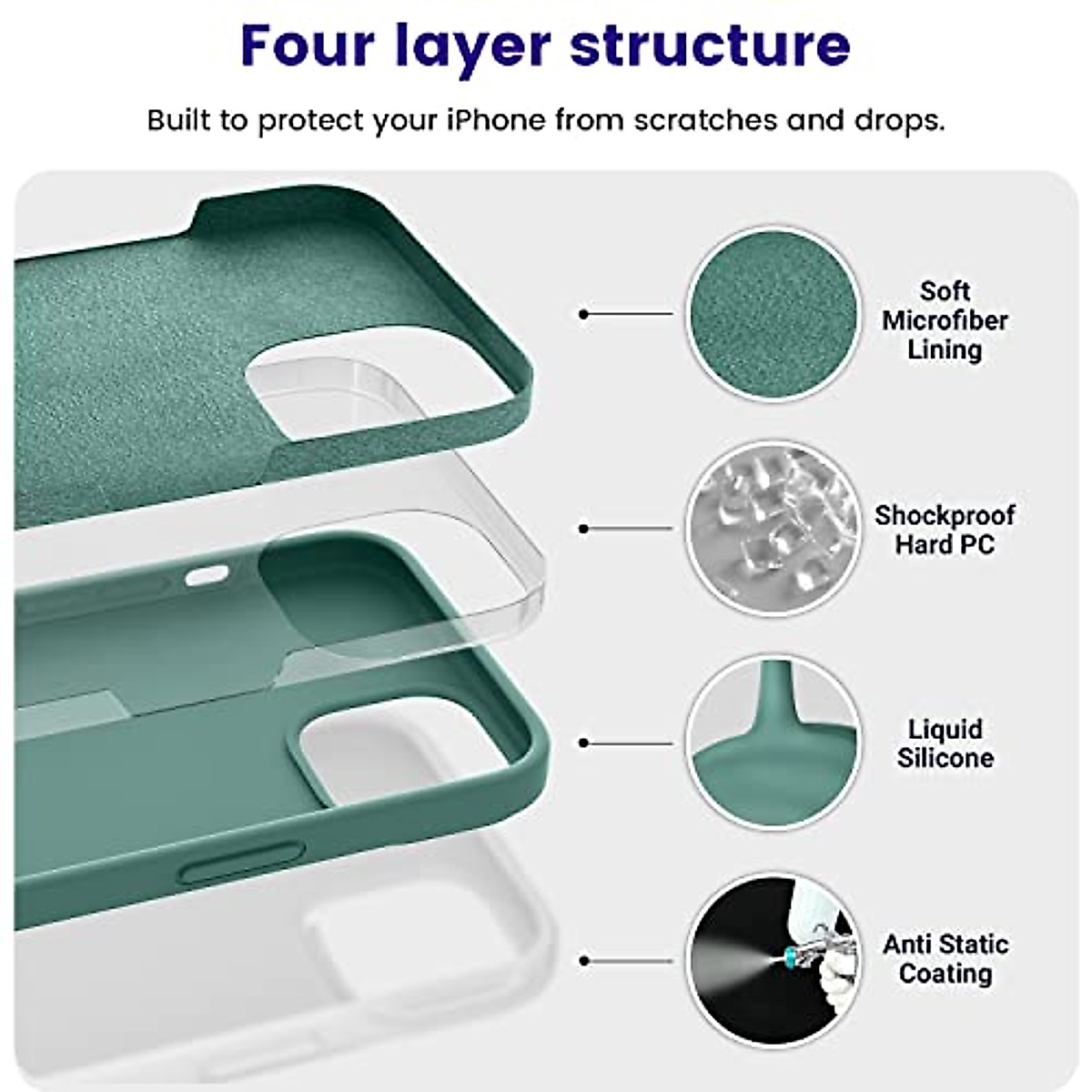 Four layer structure

Built to protect your iPhone from scratches and drops.

Soft Microfiber Lining

Shockproof Hard PC

Liquid Silicone

Anti Static Coating