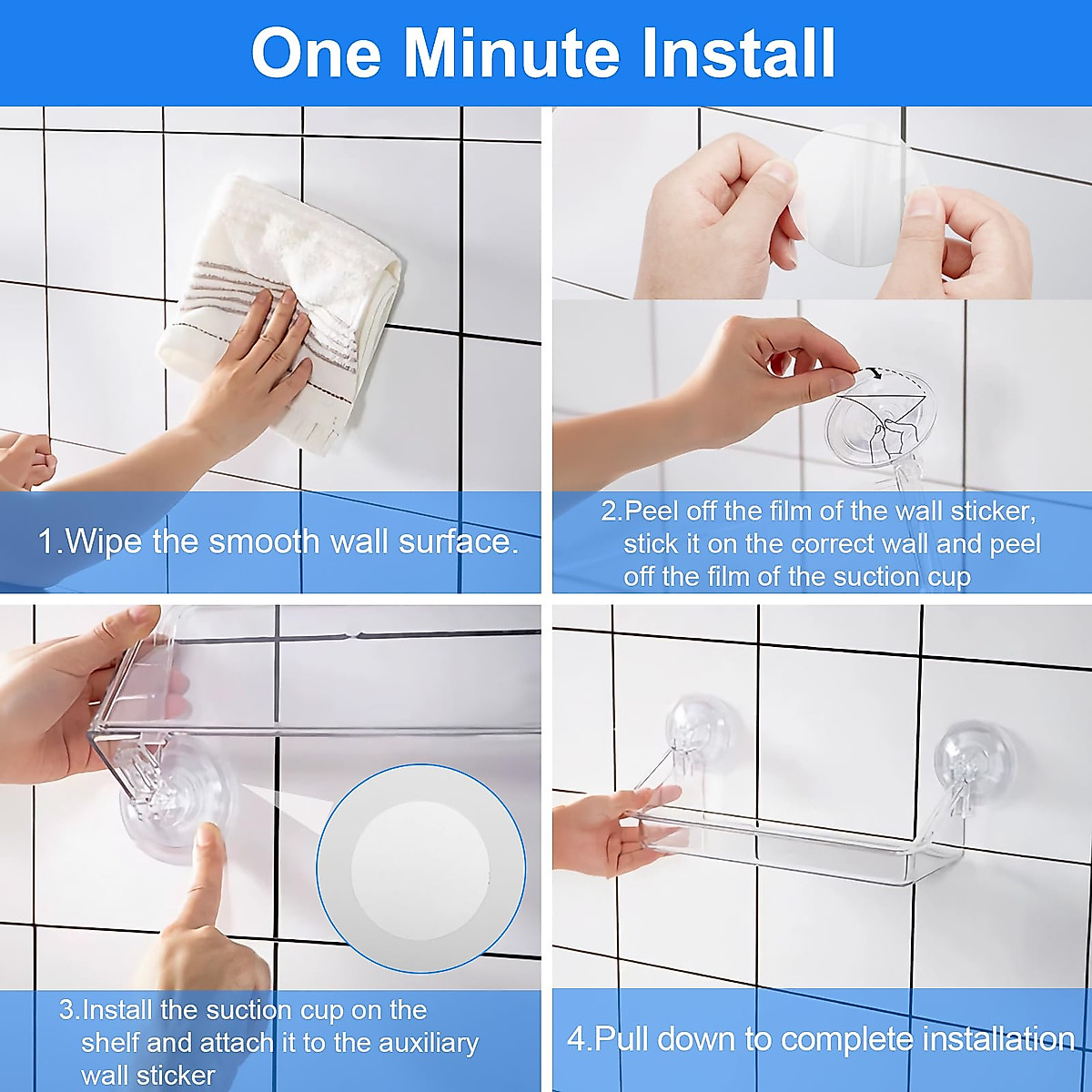 One Minute Install

1.Wipe the smooth wall surface.

2.Peel off the film of the wall sticker, stick it on the correct wall and peel off the film of the suction cup

3.Install the suction cup on the shelf and attach it to the auxiliary wall sticker

4.Pull down to complete installation