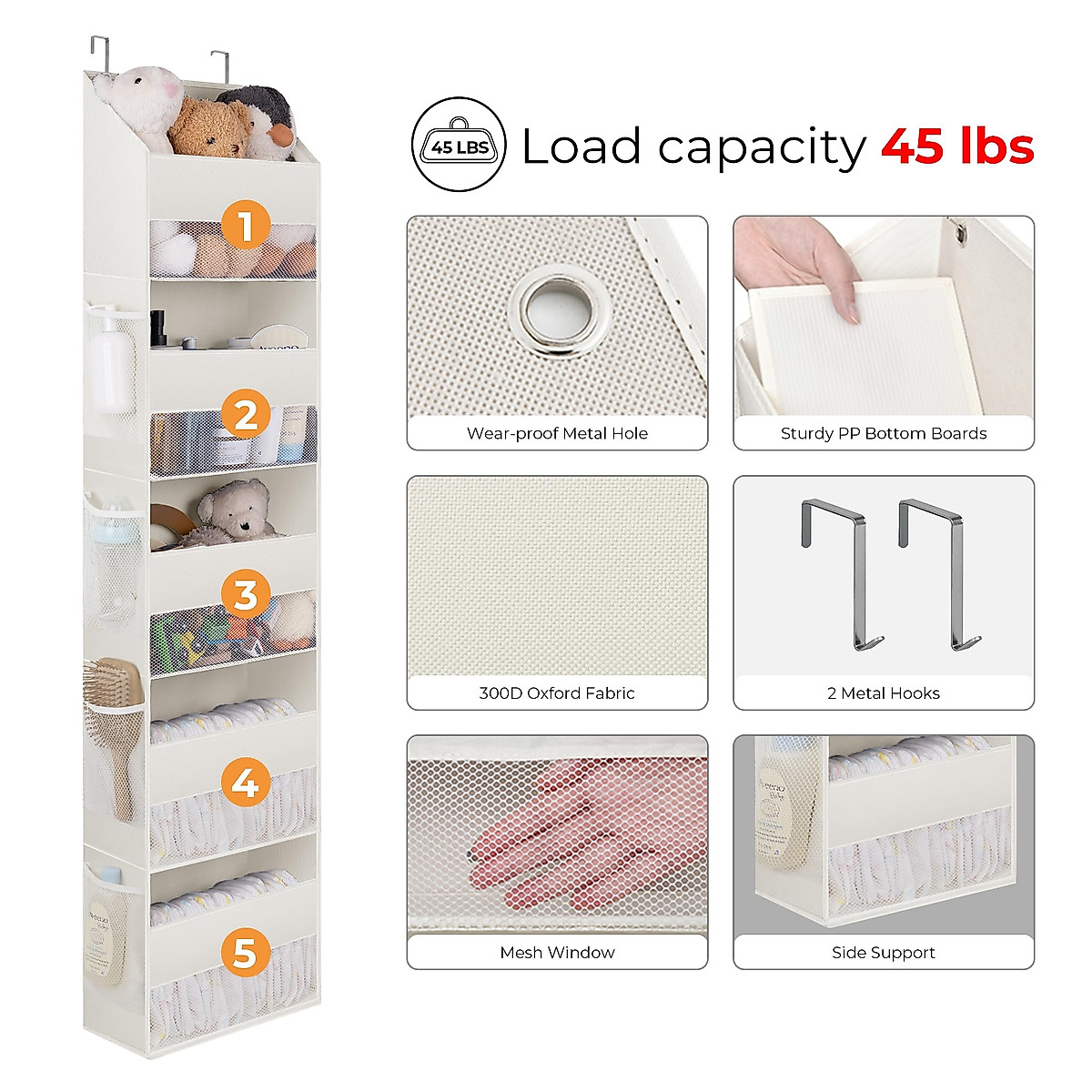 1
2
3
4
5

45 LBS
Load capacity 45 lbs

Wear-proof Metal Hole

Sturdy PP Bottom Boards

300D Oxford Fabric

2 Metal Hooks

Mesh Window

Side Support