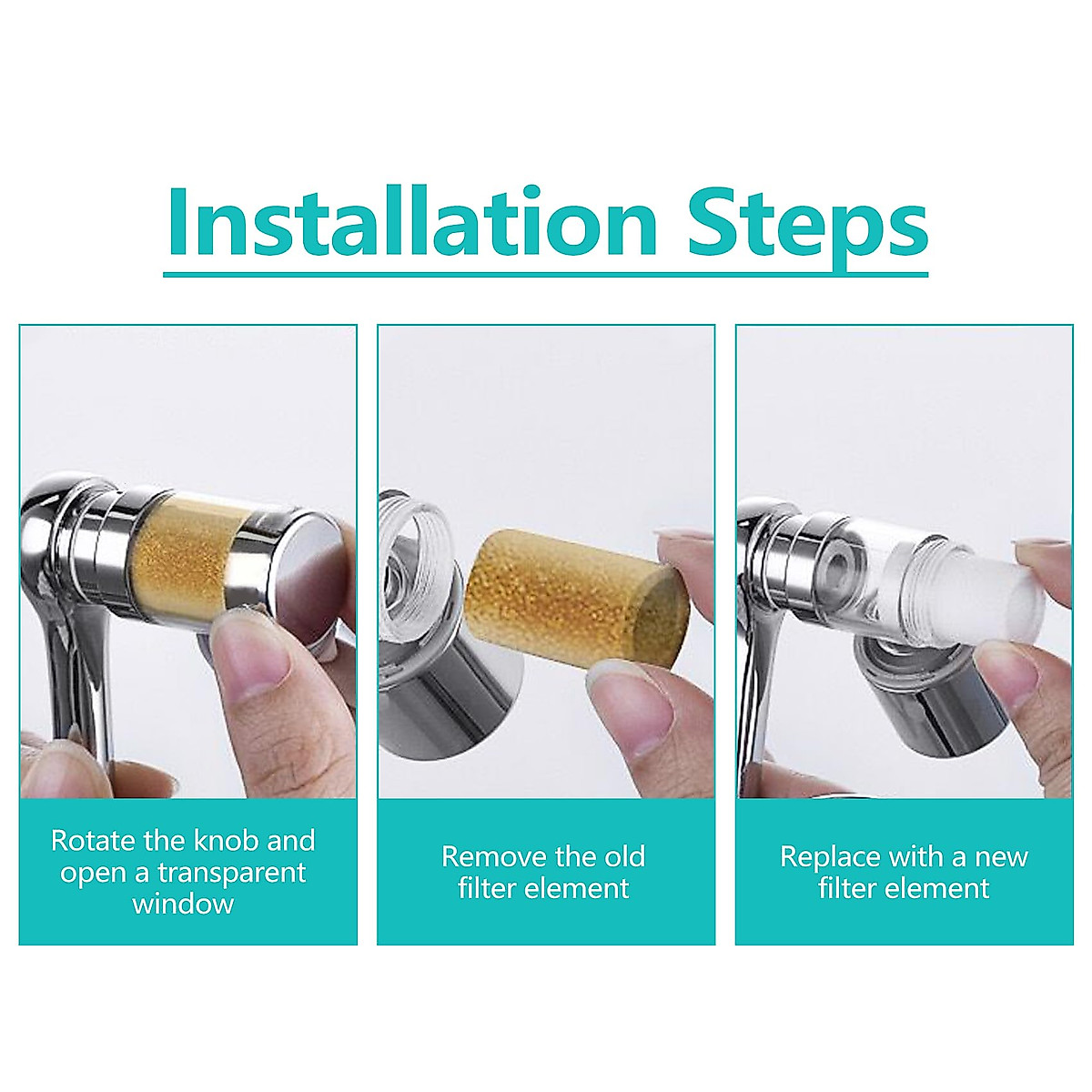 Installation Steps

Rotate the knob and open a transparent window

Remove the old filter element

Replace with a new filter element