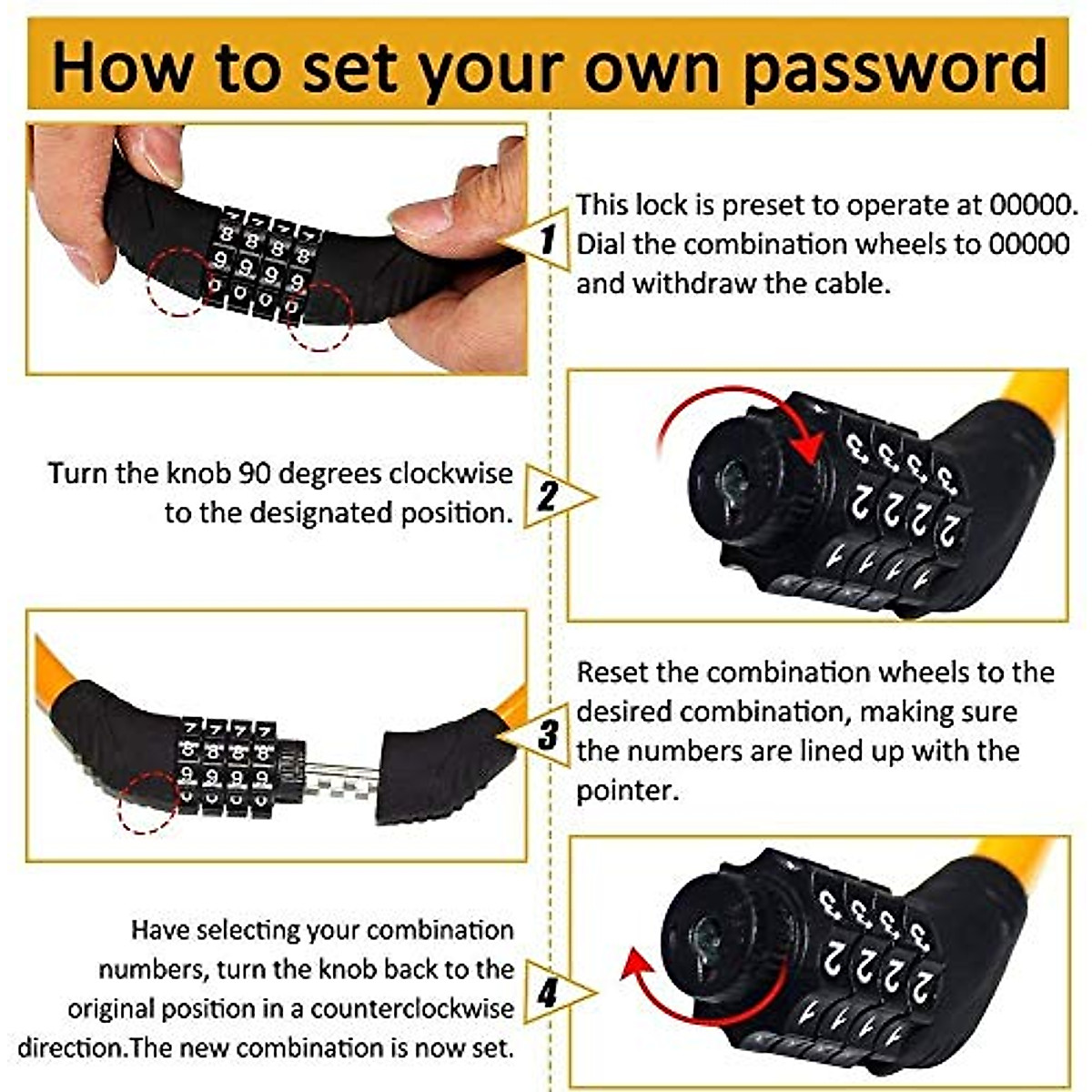 How to set your own password

1

This lock is preset to operate at 00000. Dial the combination wheels to 00000 and withdraw the cable.

Turn the knob 90 degrees clockwise to the designated position.

2

3

Reset the combination wheels to the desired combination, making sure the numbers are lined up with the pointer.

Have selecting your combination numbers, turn the knob back to the original position in a counterclockwise direction.The new combination is now set.

4