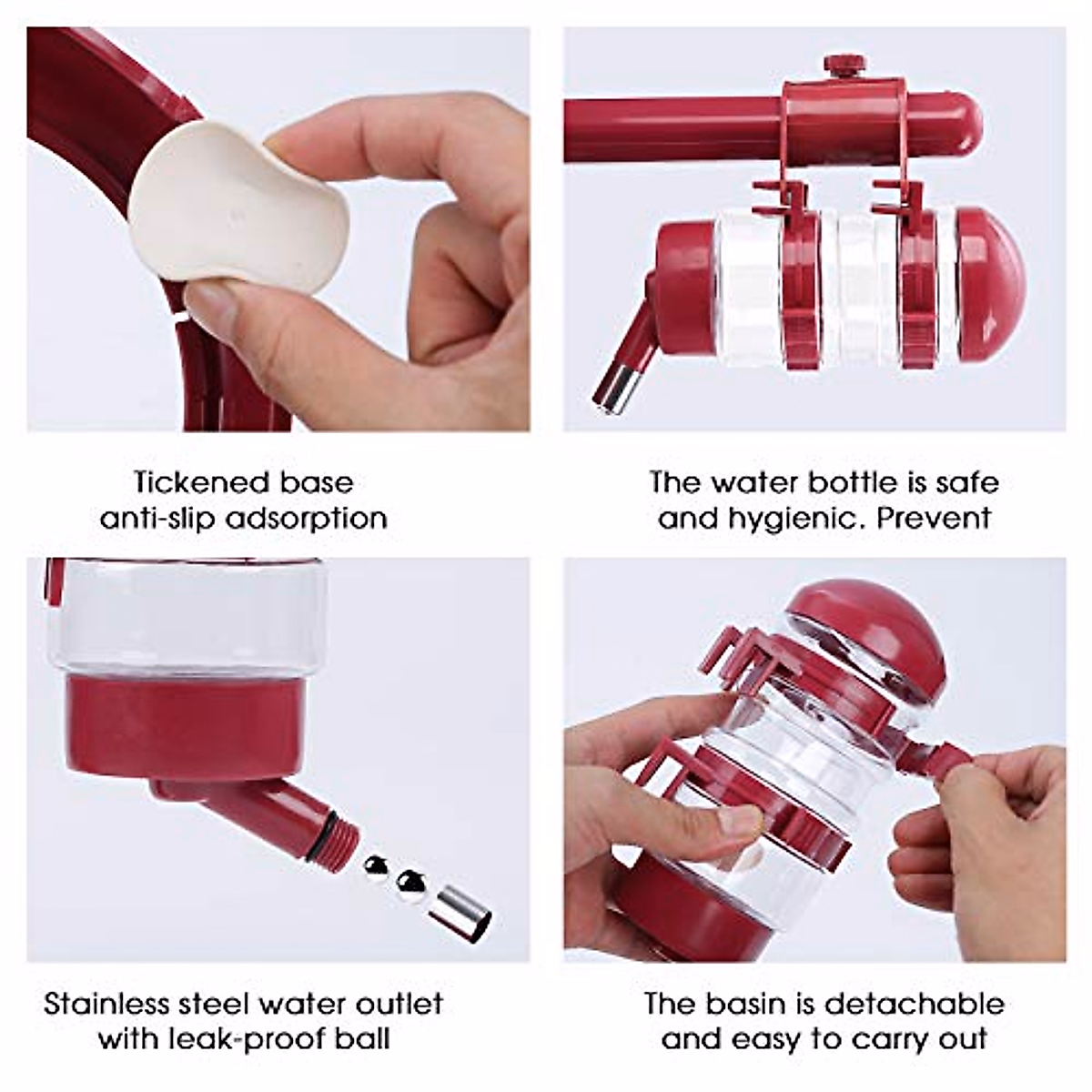 Tickened base anti-slip adsorption

The water bottle is safe and hygienic. Prevent

Stainless steel water outlet with leak-proof ball

The basin is detachable and easy to carry out