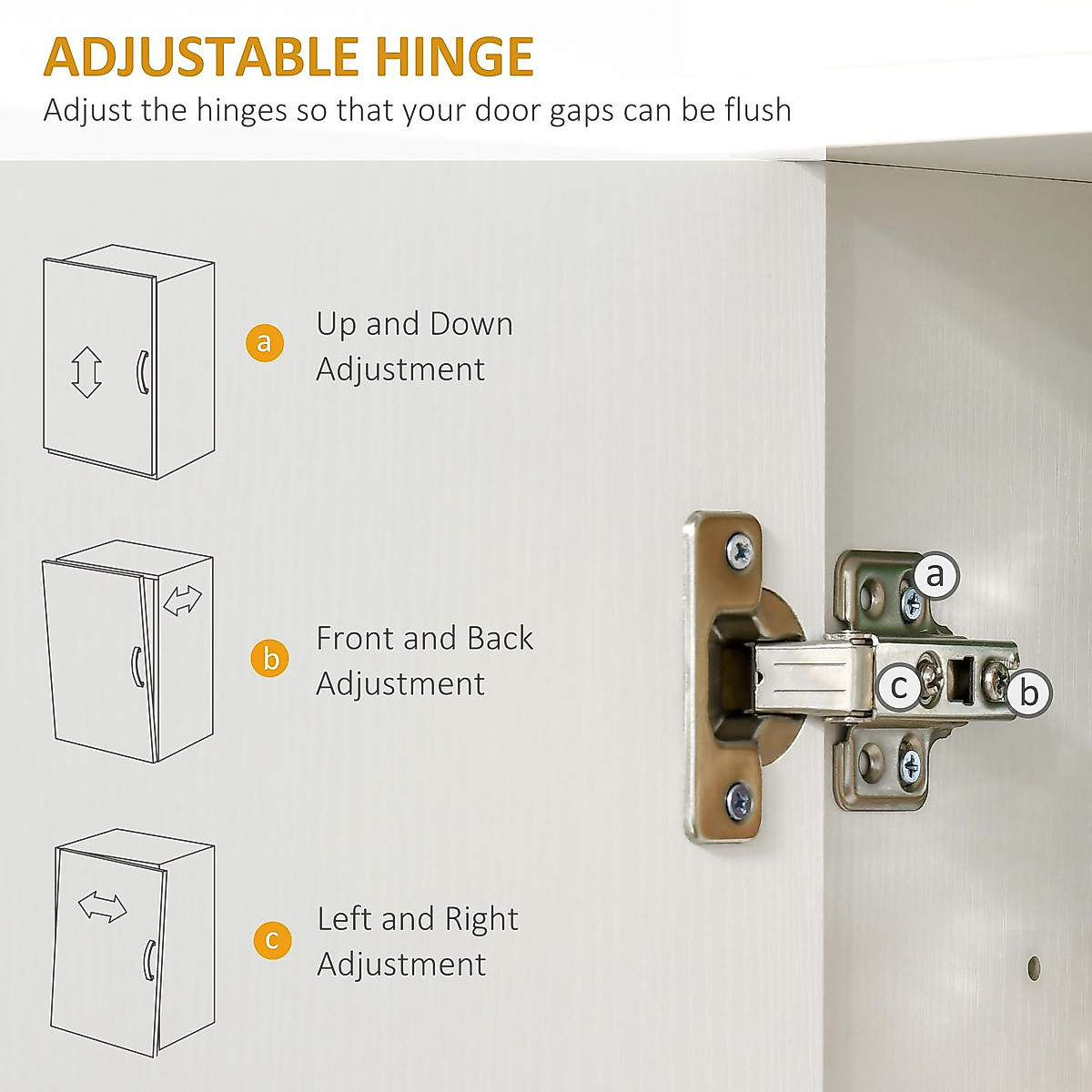 ADJUSTABLE HINGE
Adjust the hinges so that your door gaps can be flush

a Up and Down Adjustment

b Front and Back Adjustment

c Left and Right Adjustment

a

c

b