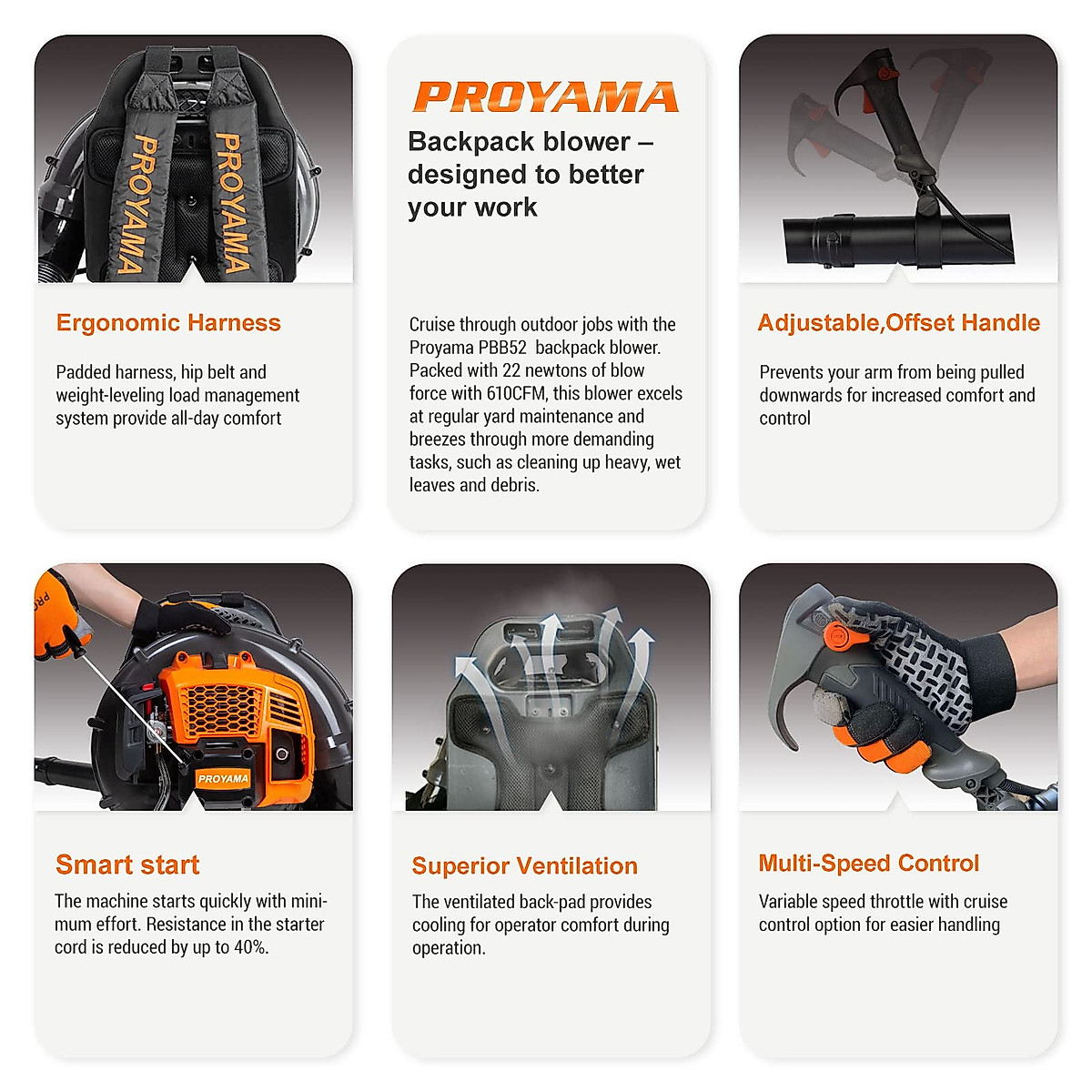 PROYAMA PROYAMA

Ergonomic Harness

Padded harness, hip belt and weight-leveling load management system provide all-day comfort

PROYAMA

Backpack blower – designed to better your work

Cruise through outdoor jobs with the Proyama PBB52 backpack blower. Packed with 22 newtons of blow force with 610CFM, this blower excels at regular yard maintenance and breezes through more demanding tasks, such as cleaning up heavy, wet leaves and debris.

Adjustable,Offset Handle

Prevents your arm from being pulled downwards for increased comfort and control

PROYAMA

Smart start

The machine starts quickly with minimum effort. Resistance in the starter cord is reduced by up to 40%.

Superior Ventilation

The ventilated back-pad provides cooling for operator comfort during operation.

Multi-Speed Control

Variable speed throttle with cruise control option for easier handling