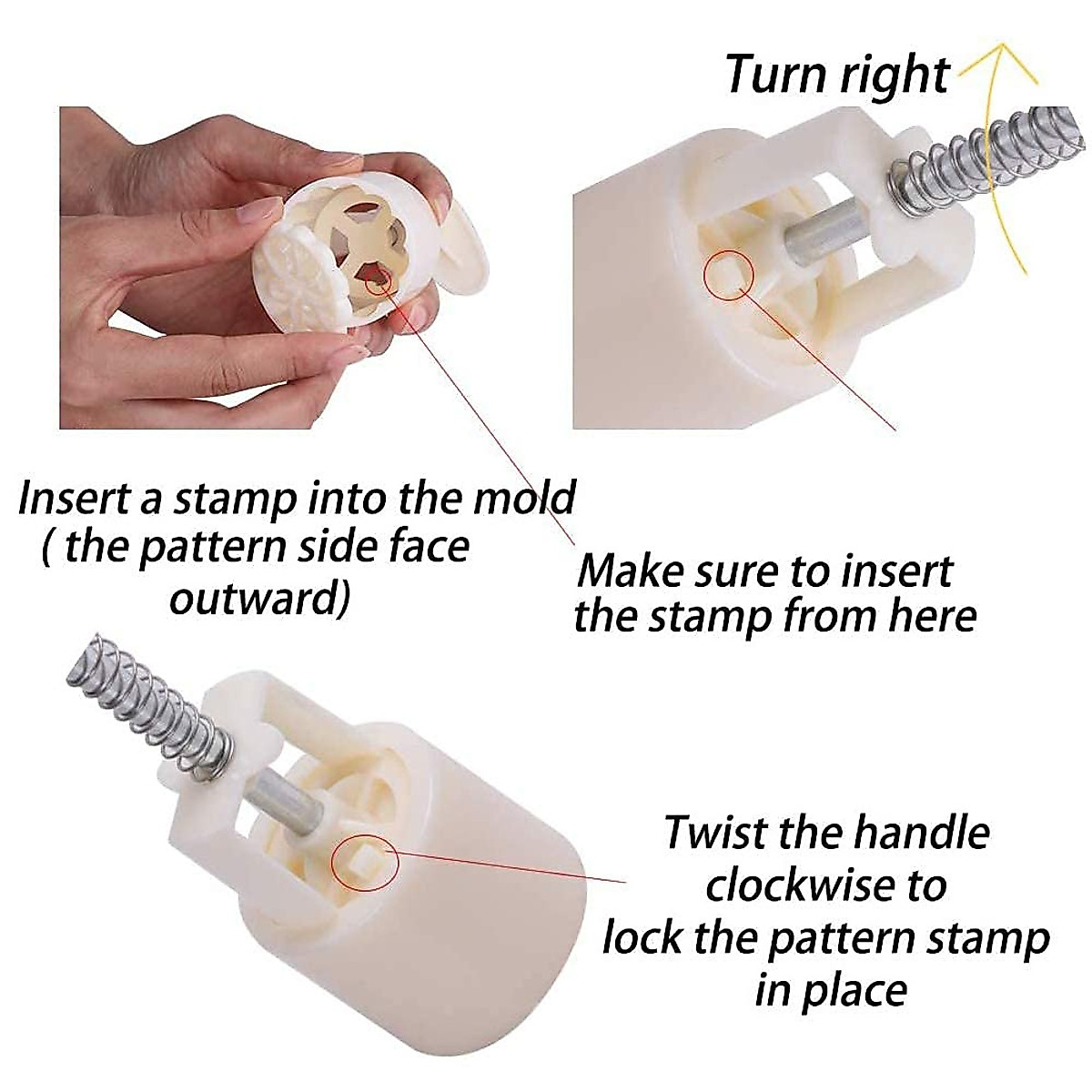 Turn right

Insert a stamp into the mold ( the pattern side face outward)

Make sure to insert the stamp from here

Twist the handle clockwise to lock the pattern stamp in place