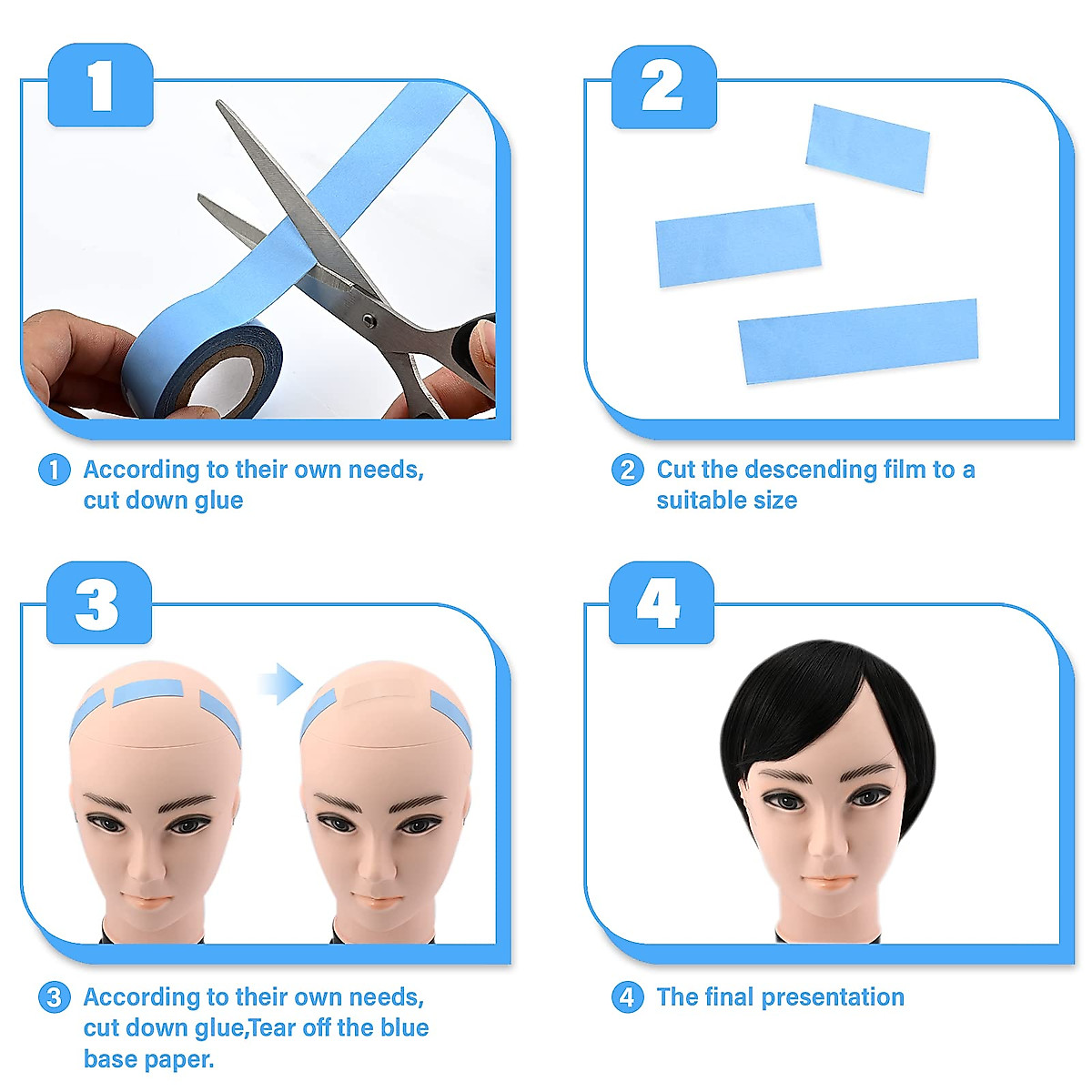 1

1 According to their own needs, cut down glue

2

2 Cut the descending film to a suitable size

3

3 According to their own needs, cut down glue,Tear off the blue base paper.

4

4 The final presentation