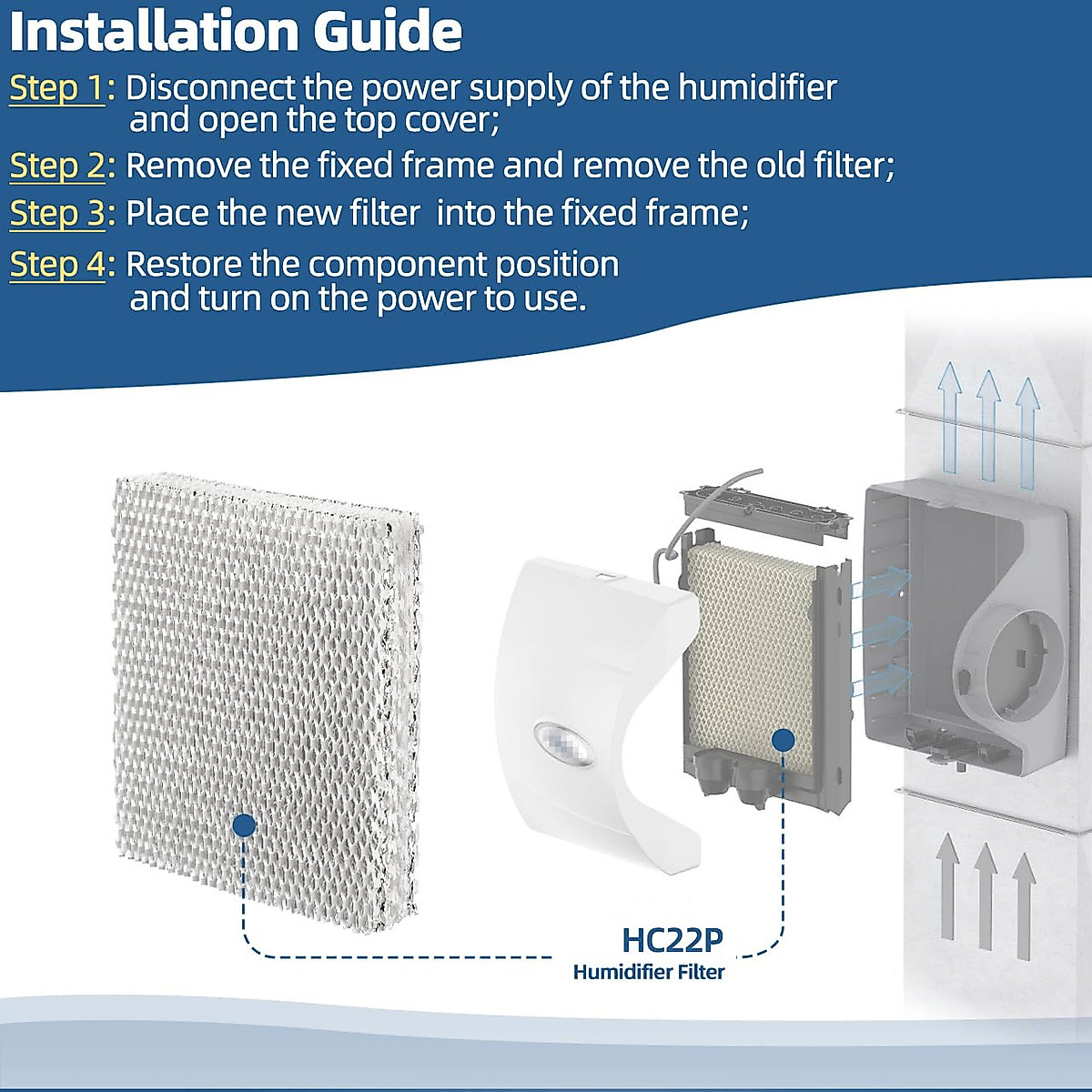 Installation Guide

Step 1: Disconnect the power supply of the humidifier and open the top cover;

Step 2: Remove the fixed frame and remove the old filter;

Step 3: Place the new filter  into the fixed frame;

Step 4: Restore the component position and turn on the power to use.

HC22P
Humidifier Filter