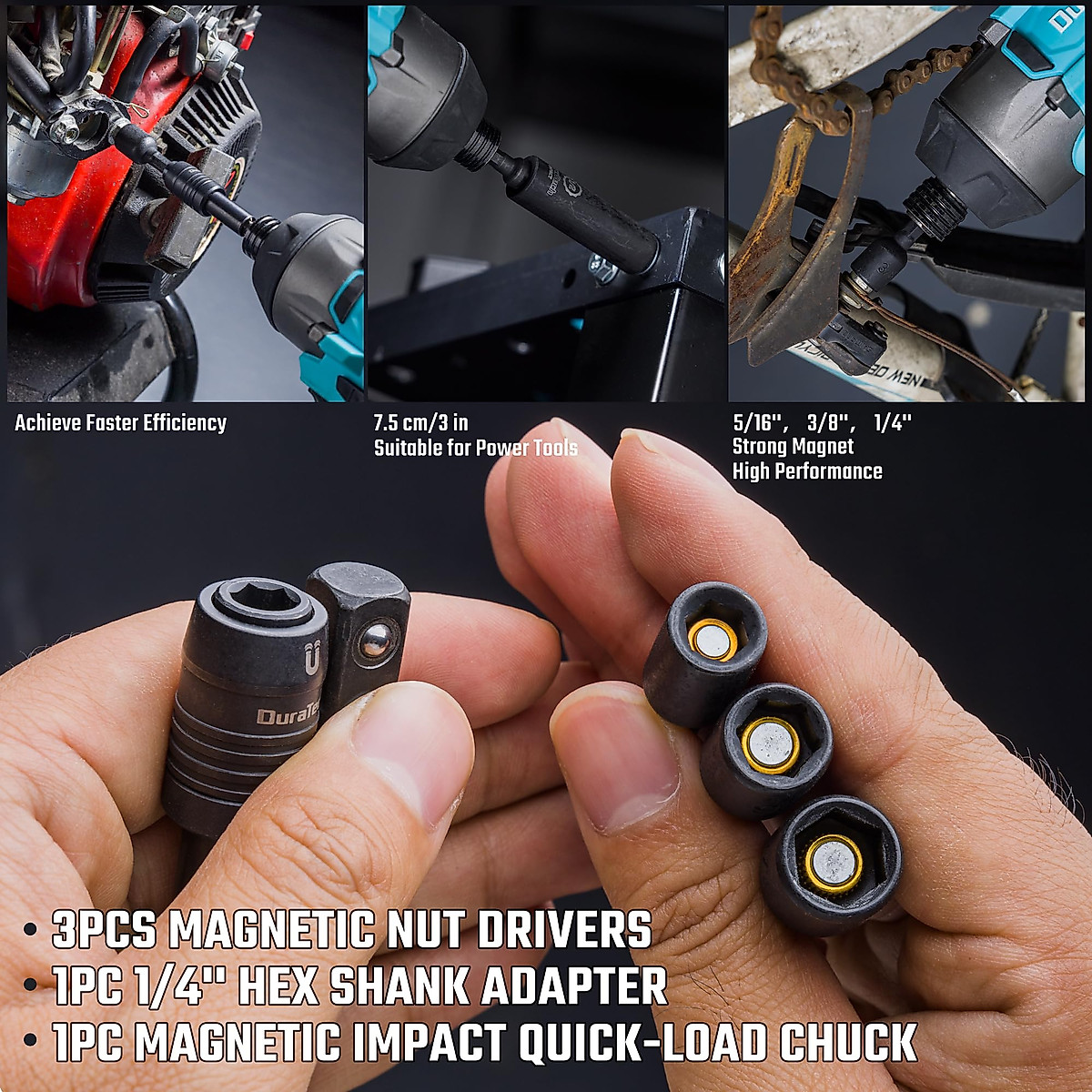 Achieve Faster Efficiency

7.5 cm/3 in
Suitable for Power Tools

5/16", 3/8", 1/4"
Strong Magnet
High Performance

DuraTe

• 3PCS MAGNETIC NUT DRIVERS
• 1PC 1/4" HEX SHANK ADAPTER
• 1PC MAGNETIC IMPACT QUICK-LOAD CHUCK