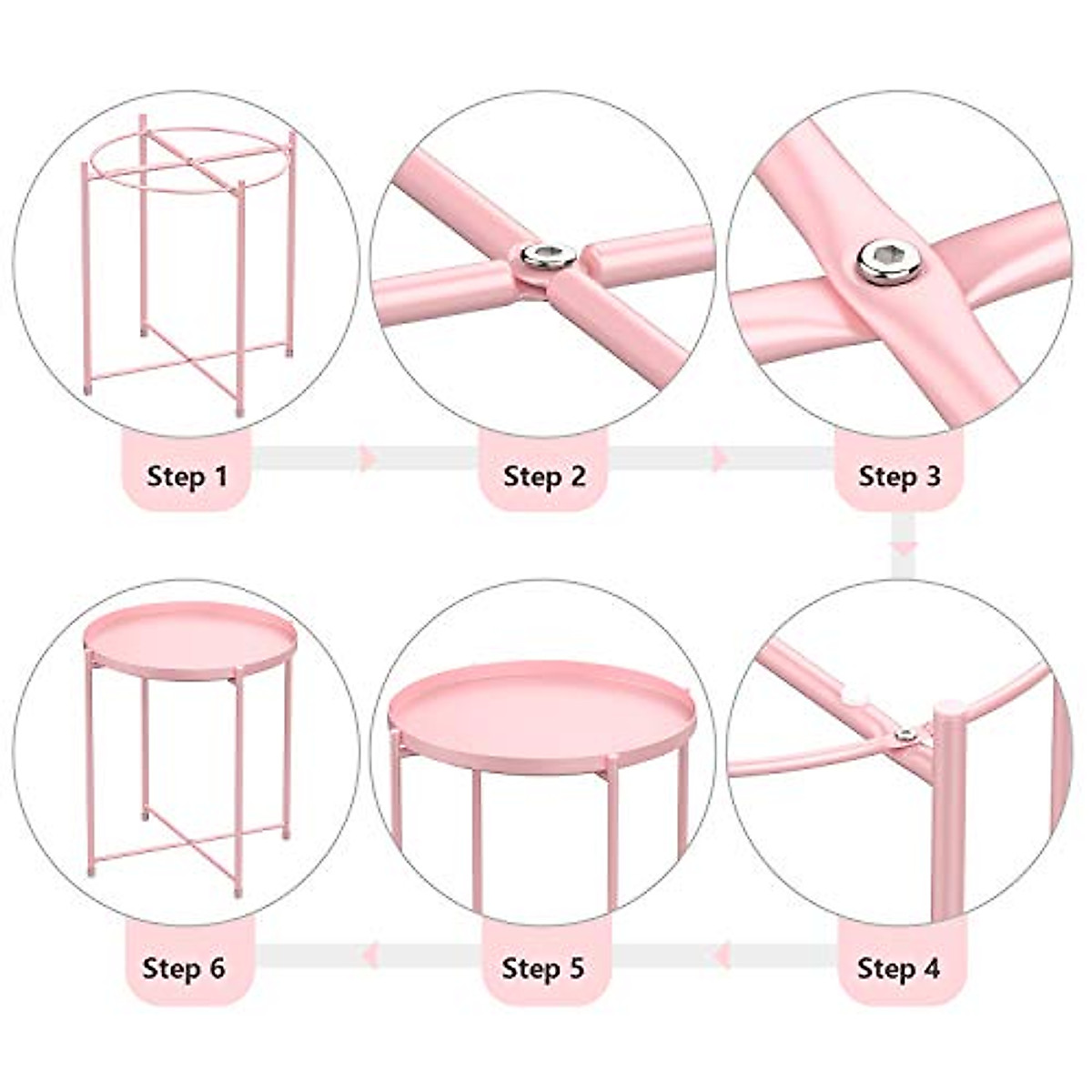 Step 1

Step 2

Step 3

Step 4

Step 5

Step 6