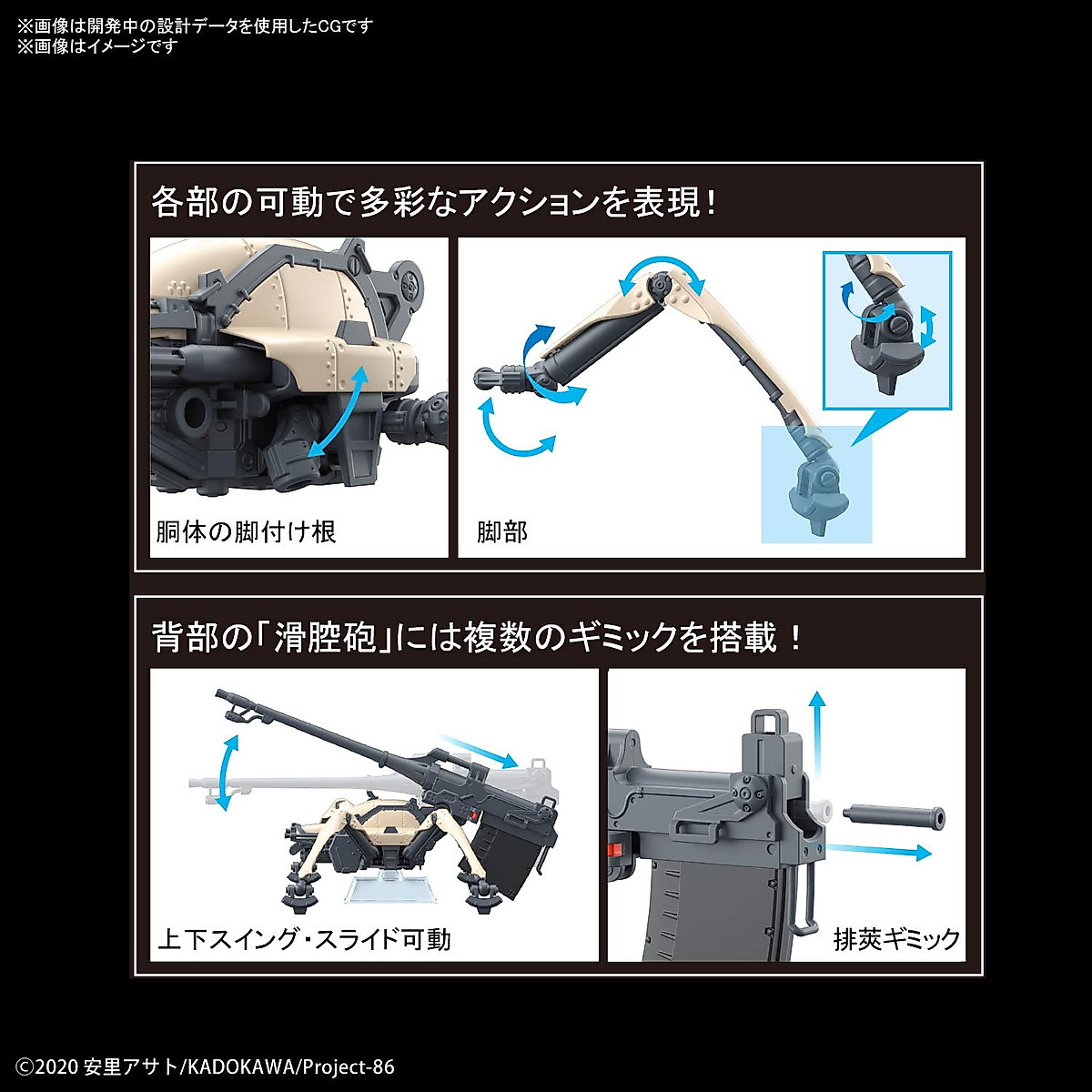 ※画像は開発中の設計データを使用したCGです
※画像はイメージです

各部の可動で多彩なアクションを表現！

胴体の脚付け根

脚部

背部の「滑腔砲」には複数のギミックを搭載！

上下スイング・スライド可動

排莢ギミック

©2020 安里アサト/KADOKAWA/Project-86