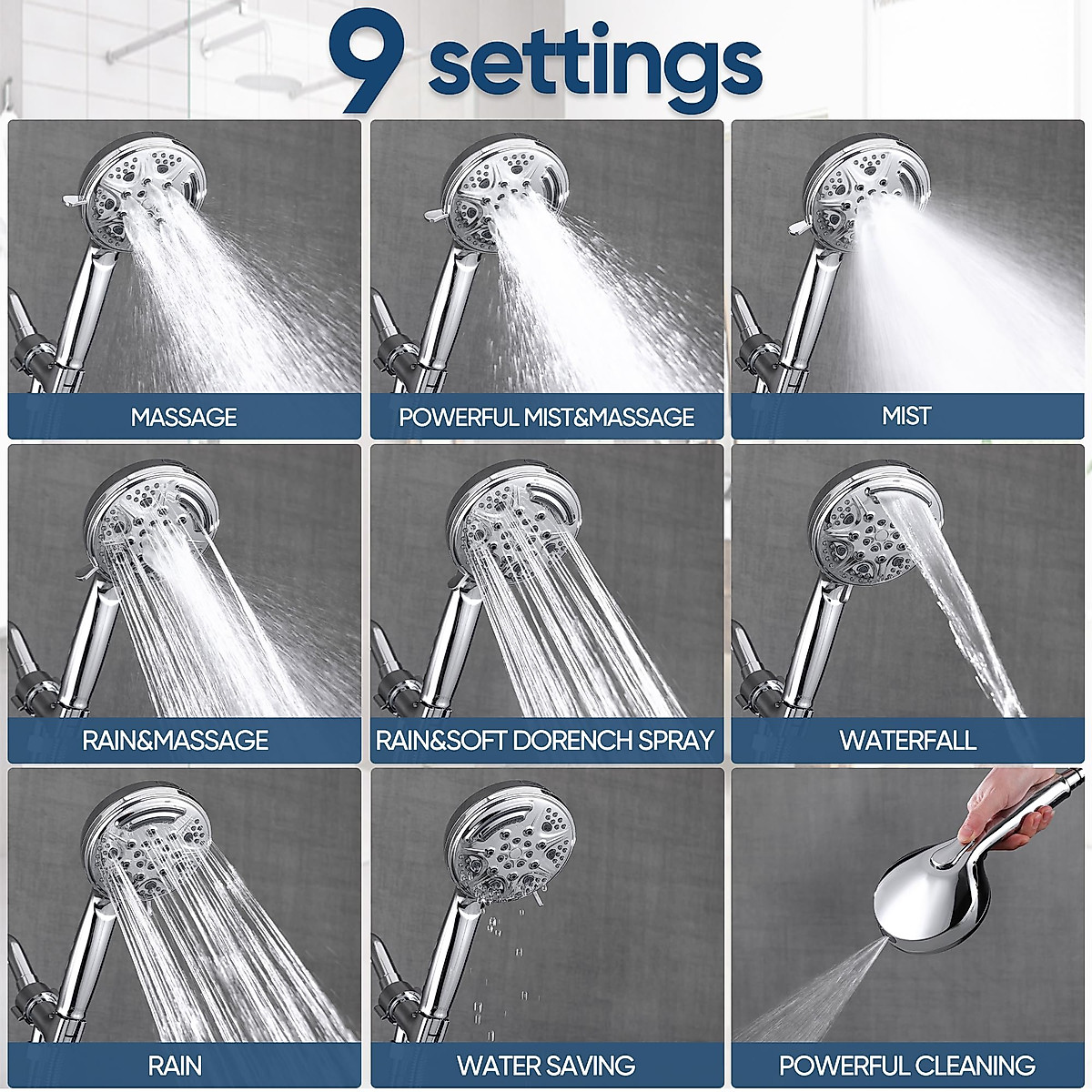 9 settings

MASSAGE

POWERFUL MIST&MASSAGE

MIST

RAIN&MASSAGE

RAIN&SOFT DORENCH SPRAY

WATERFALL

RAIN

WATER SAVING

POWERFUL CLEANING