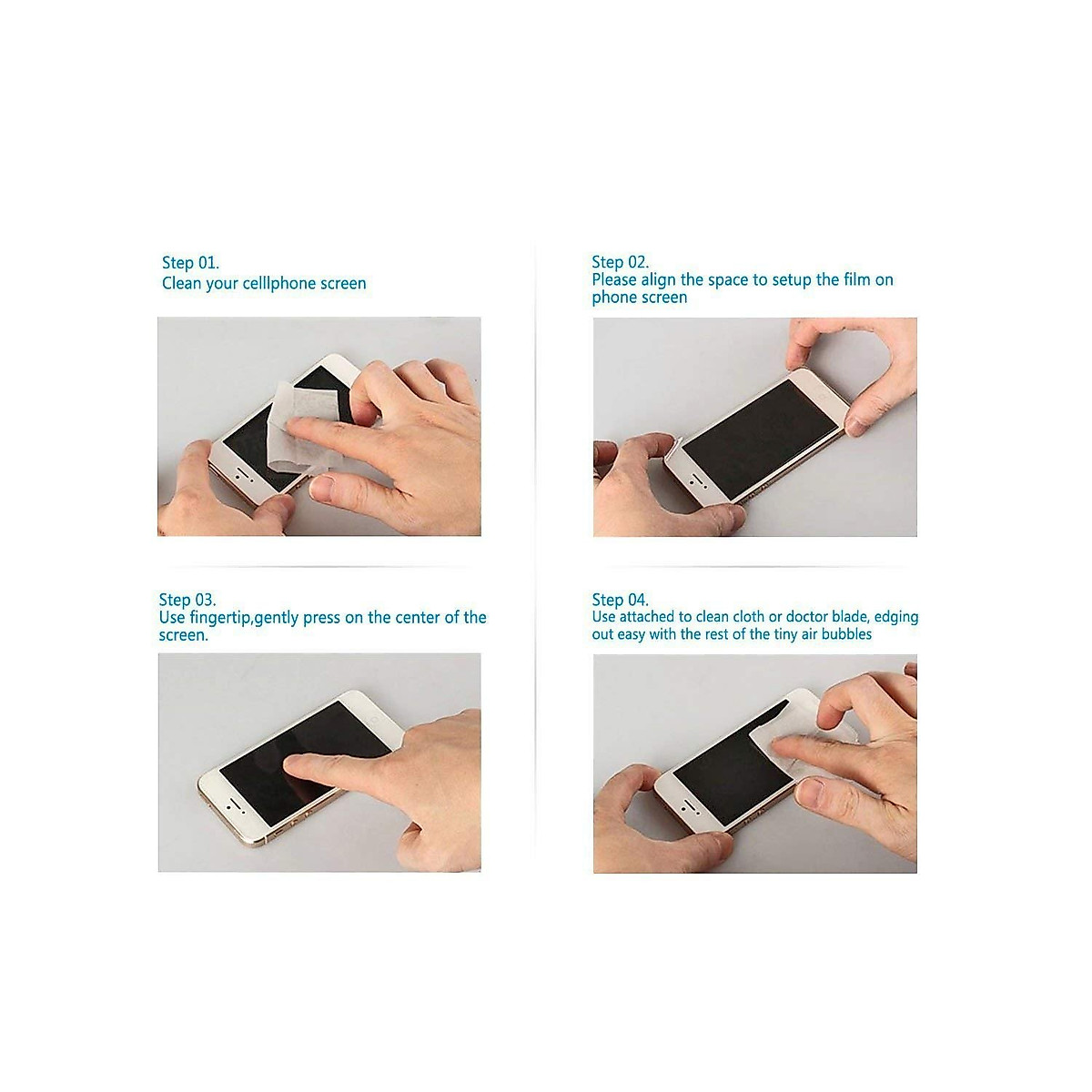 Step 01.
Clean your celllphone screen

Step 02.
Please align the space to setup the film on phone screen

Step 03.
Use fingertip,gently press on the center of the screen.

Step 04.
Use attached to clean cloth or doctor blade, edging out easy with the rest of the tiny air bubbles