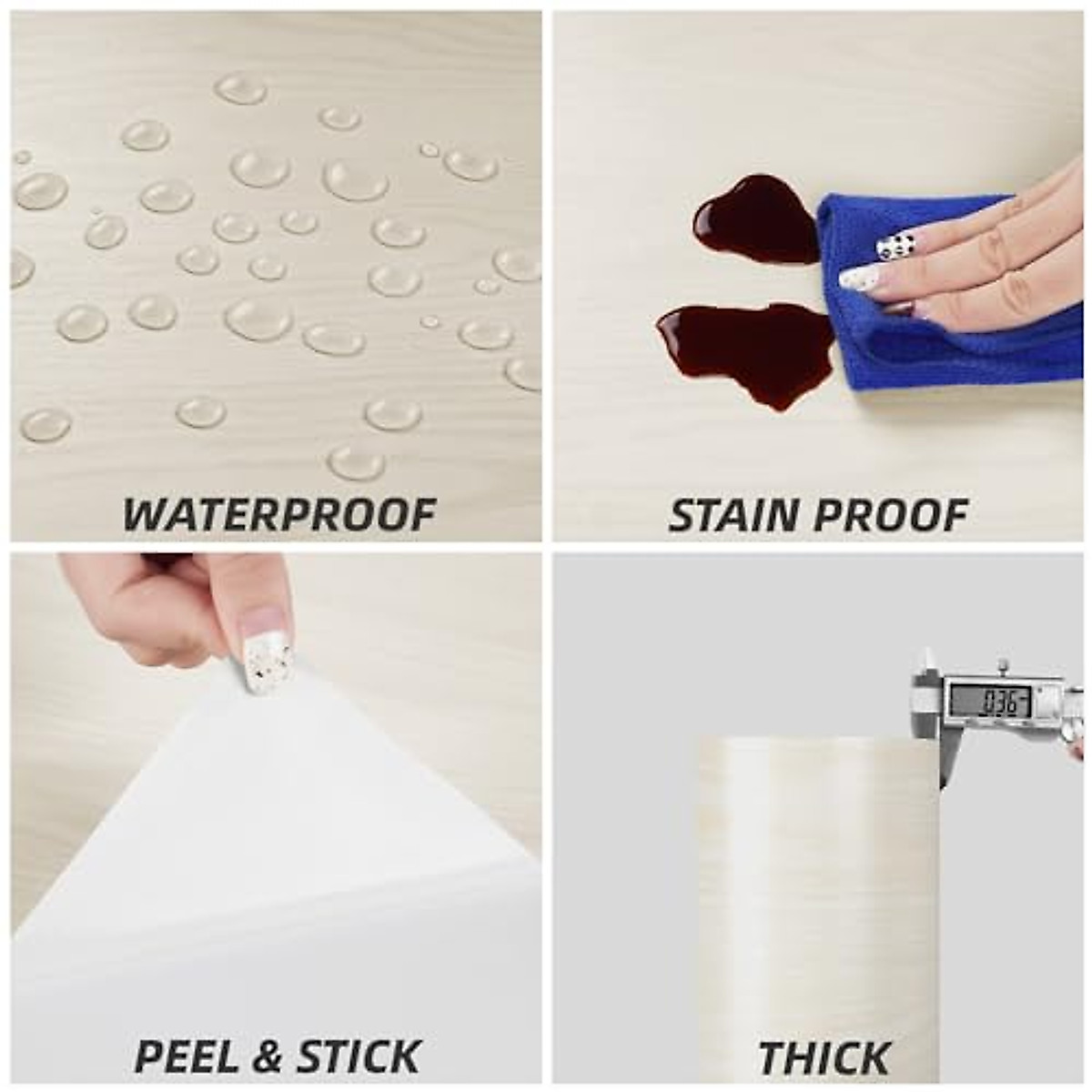 WATERPROOF

STAIN PROOF

PEEL & STICK

0.36

THICK