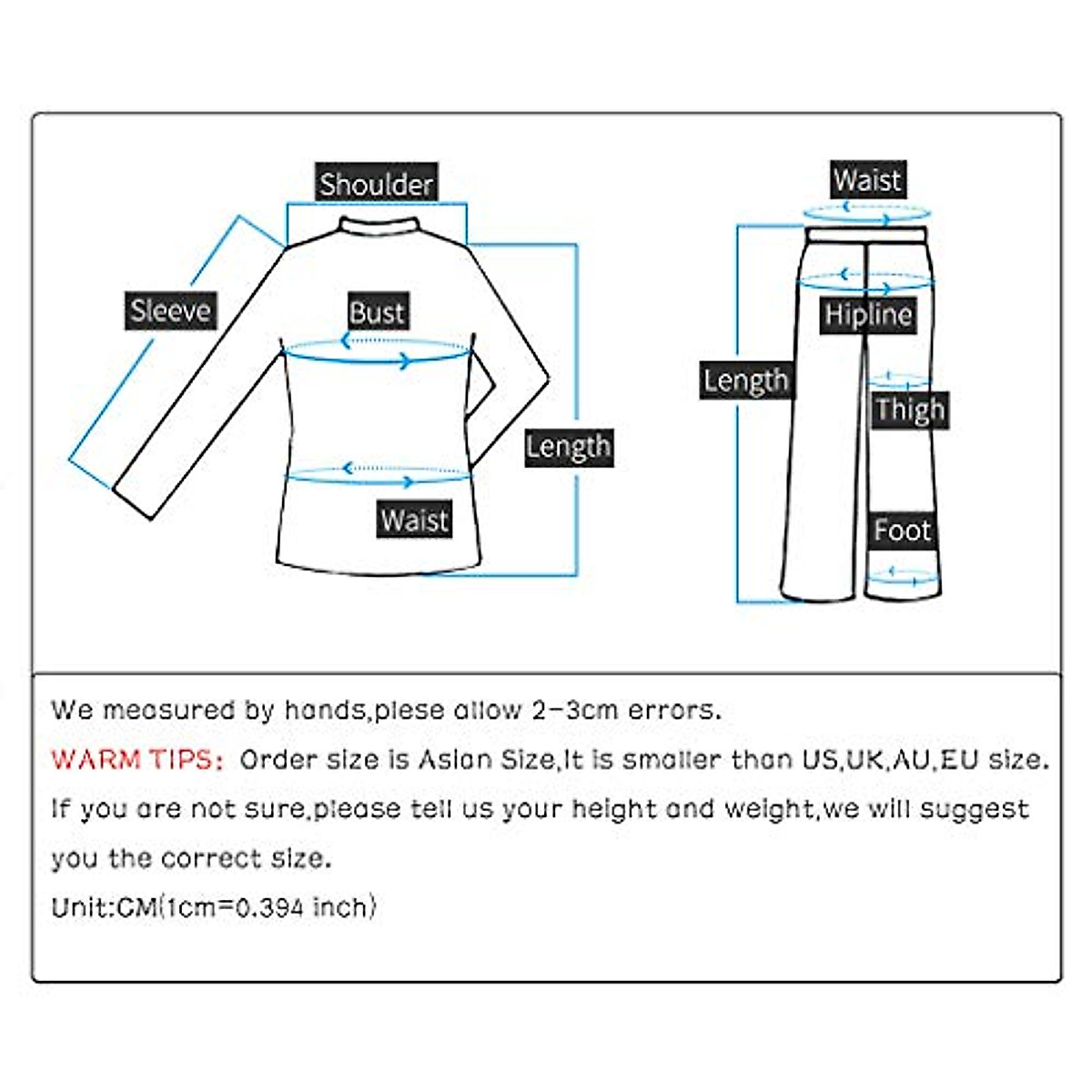 Shoulder
Sleeve
Bust
Length
Waist

Waist
Hipline
Length
Thigh
Foot

We measured by hands,plese allow 2-3cm errors.
WARM TIPS: Order size is Asian Size,It is smaller than US,UK,AU,EU size.
If you are not sure,please tell us your height and weight,we will suggest you the correct size.
Unit:CM(1cm=0.394 inch)