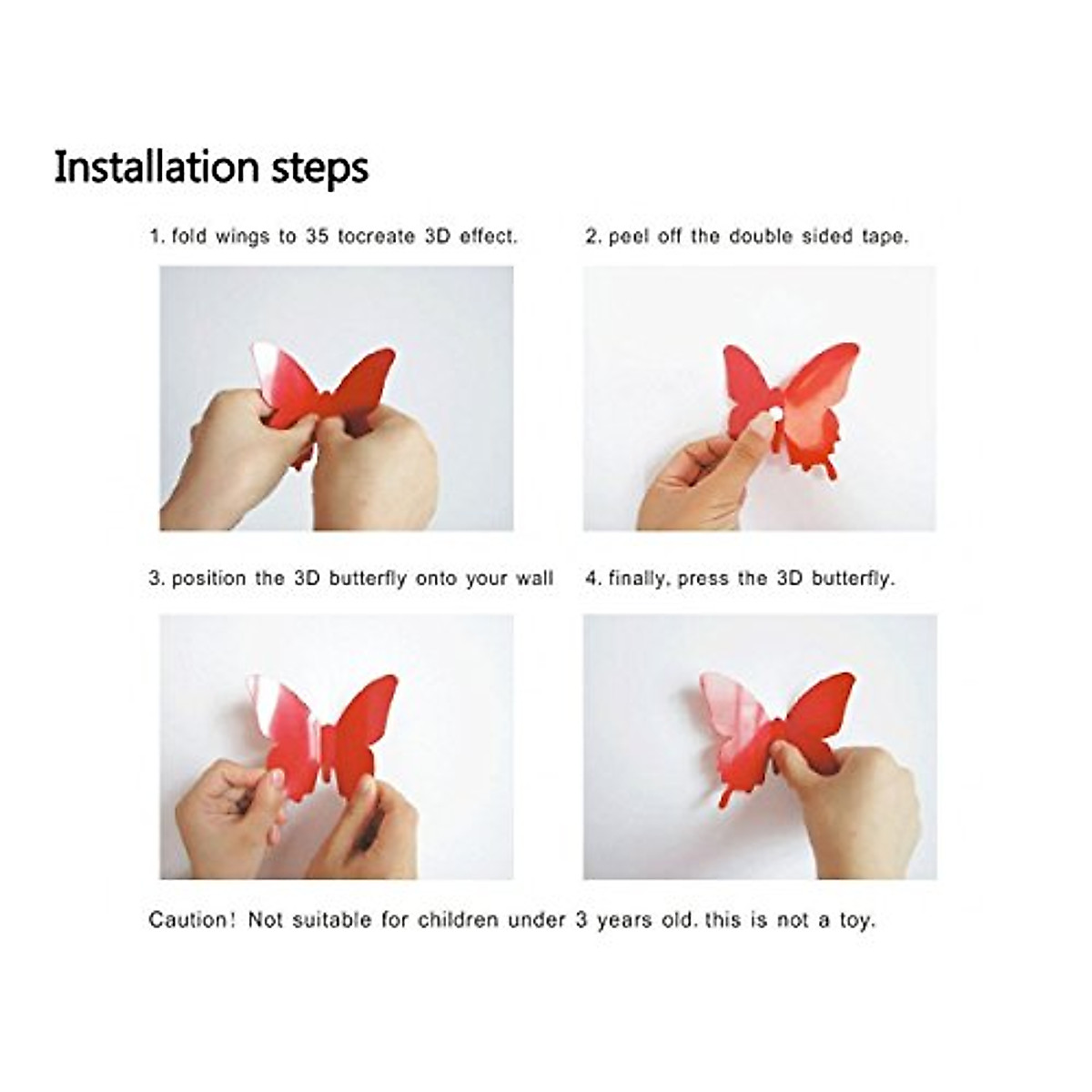 Installation steps

1. fold wings to 35 tocreate 3D effect.

2. peel off the double sided tape.

3. position the 3D butterfly onto your wall

4. finally, press the 3D butterfly.

Caution! Not suitable for children under 3 years old. this is not a toy.