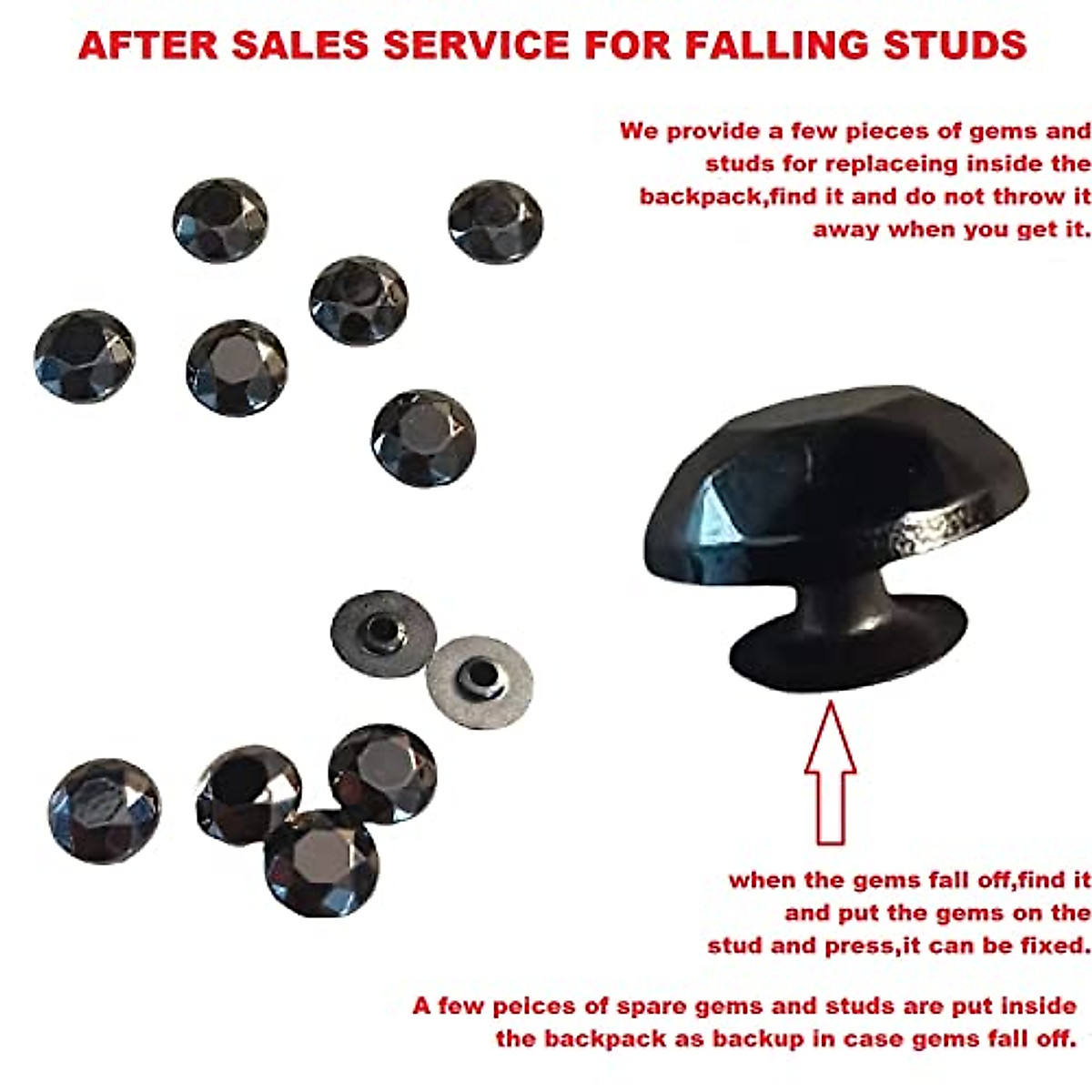 AFTER SALES SERVICE FOR FALLING STUDS

We provide a few pieces of gems and studs for replaceing inside the backpack,find it and do not throw it away when you get it.

when the gems fall off,find it and put the gems on the stud and press,it can be fixed.

A few peices of spare gems and studs are put inside the backpack as backup in case gems fall off.