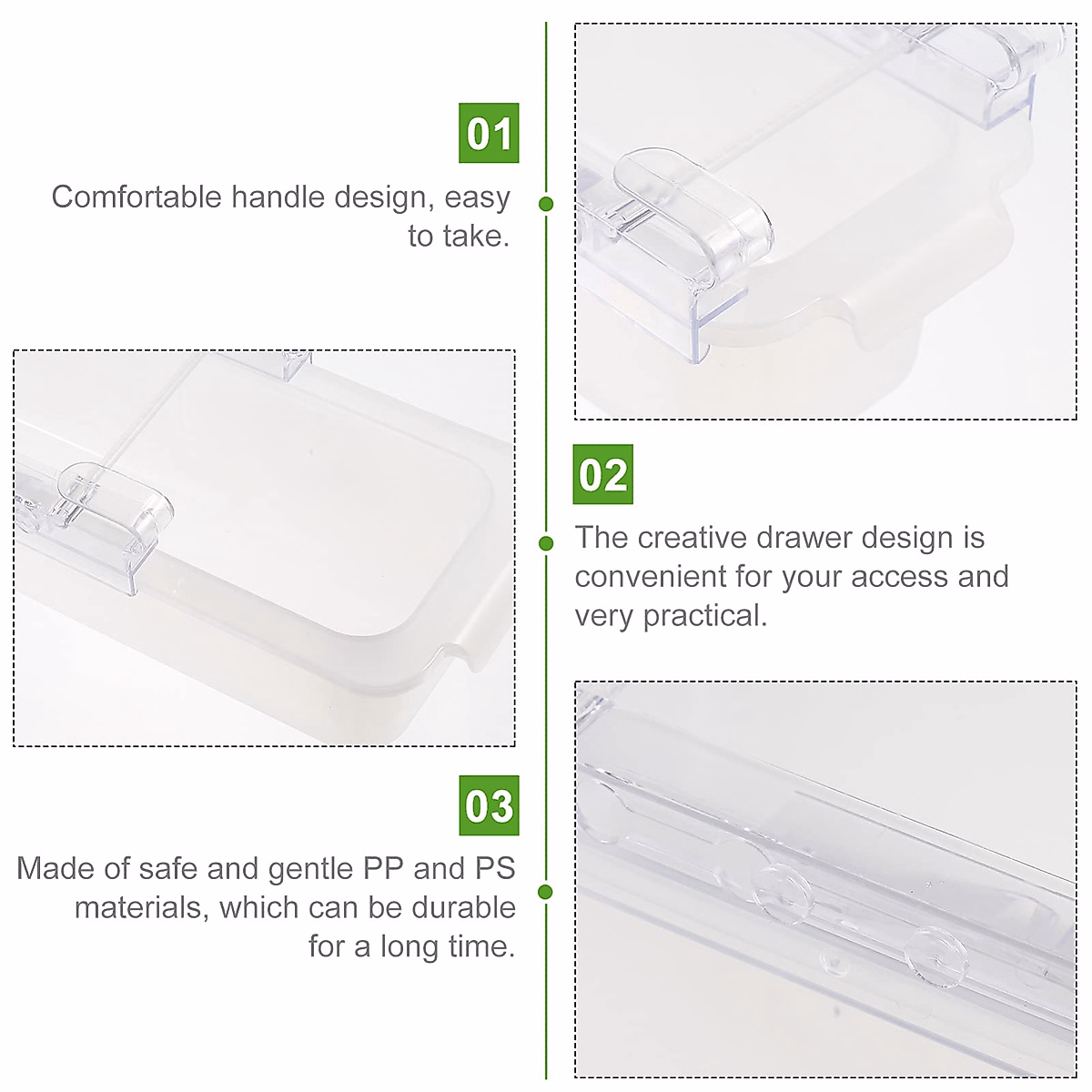 01

Comfortable handle design, easy to take.

02

The creative drawer design is convenient for your access and very practical.

03

Made of safe and gentle PP and PS materials, which can be durable for a long time.