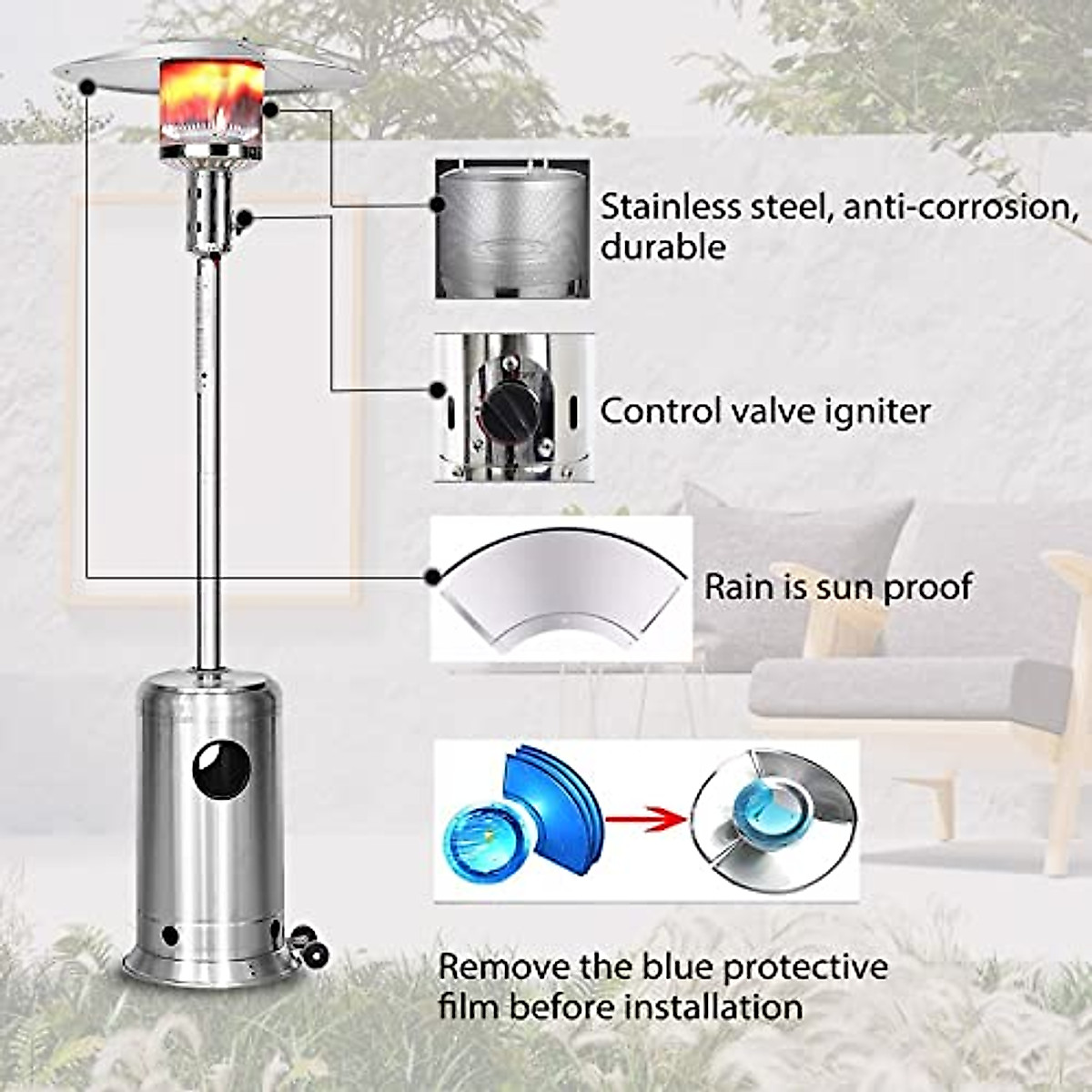 Stainless steel, anti-corrosion, durable

Control valve igniter

Rain is sun proof

Remove the blue protective film before installation