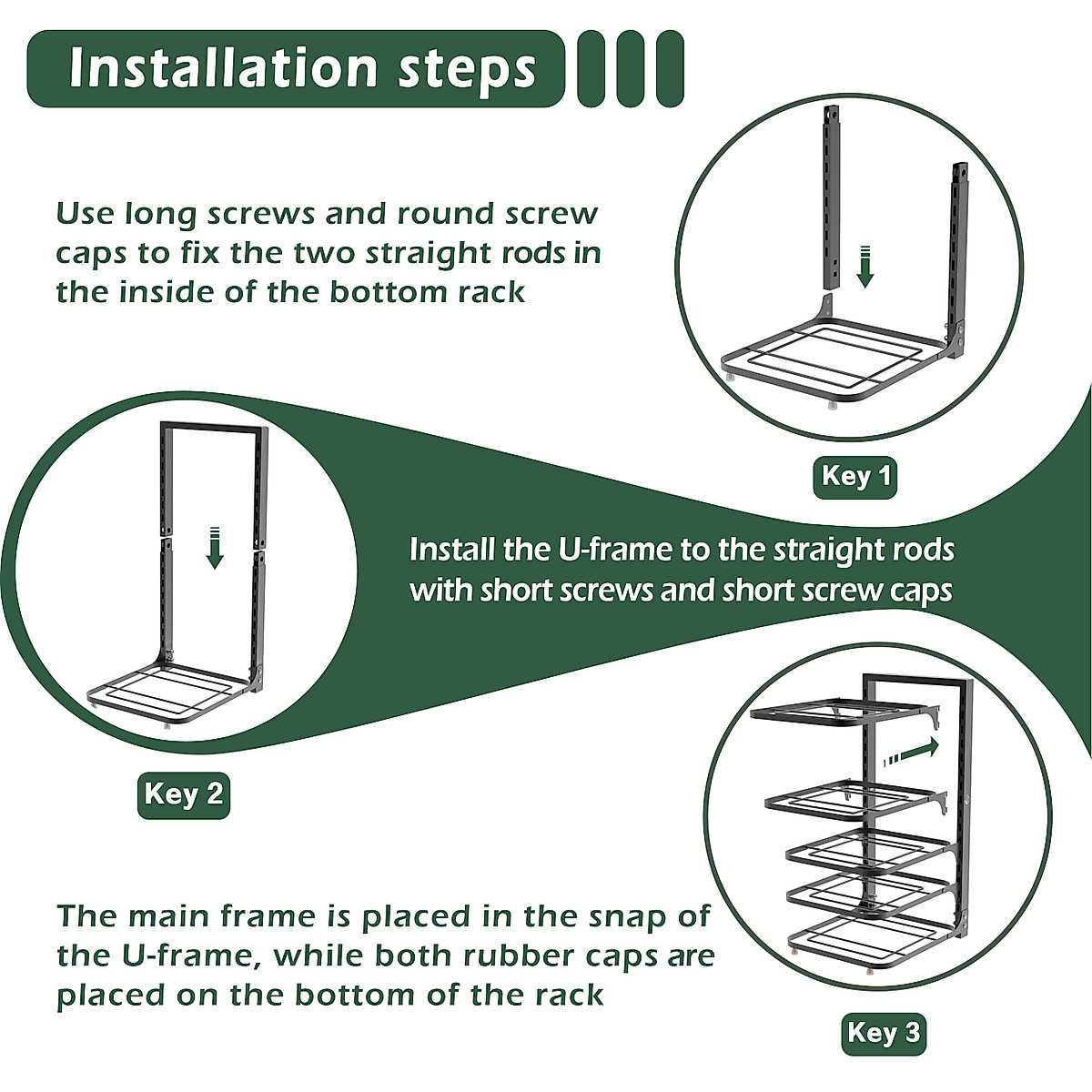 Installation steps

Use long screws and round screw caps to fix the two straight rods in the inside of the bottom rack

Key 1

Install the U-frame to the straight rods with short screws and short screw caps

Key 2

The main frame is placed in the snap of the U-frame, while both rubber caps are placed on the bottom of the rack

Key 3