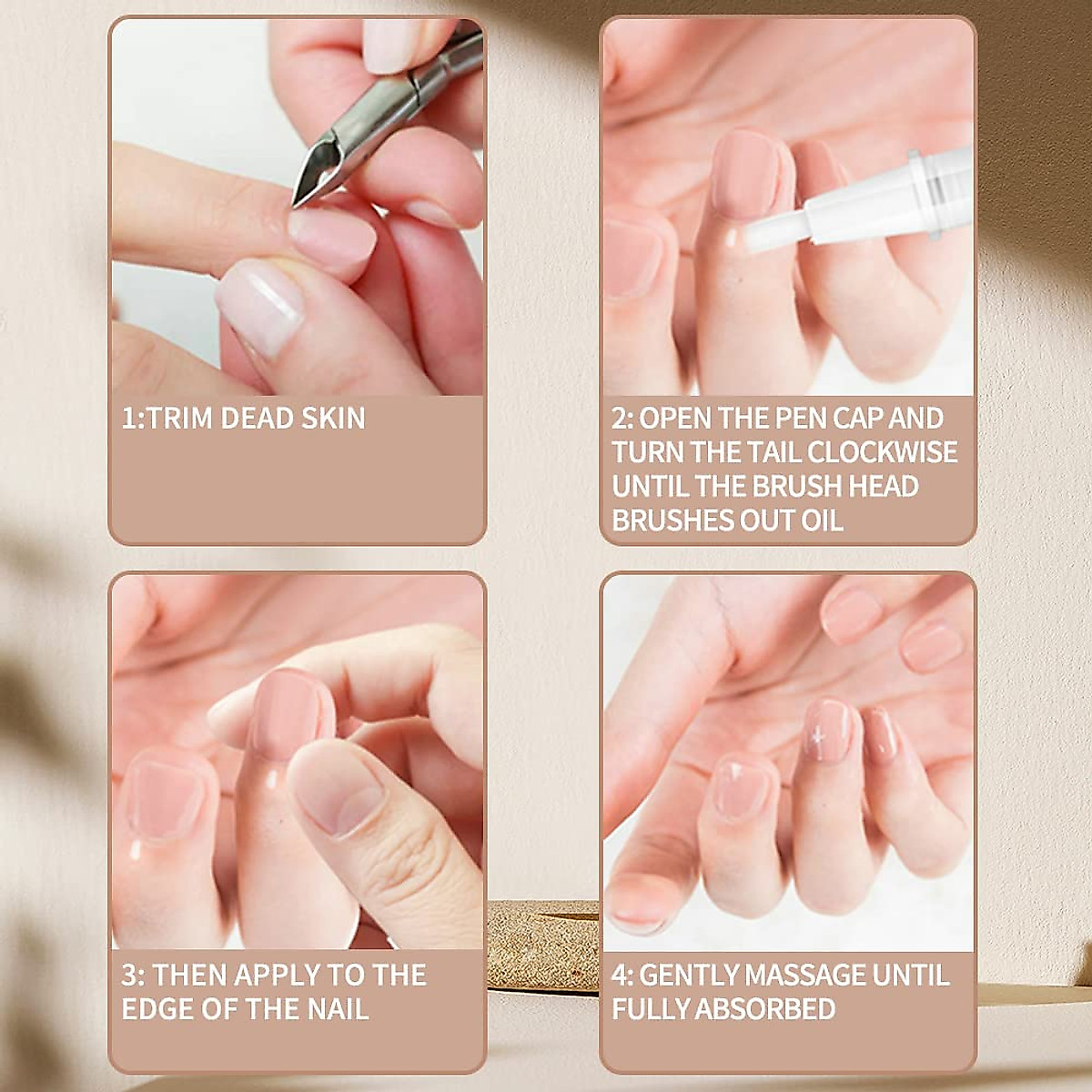 1:TRIM DEAD SKIN

2: OPEN THE PEN CAP AND TURN THE TAIL CLOCKWISE UNTIL THE BRUSH HEAD BRUSHES OUT OIL

3: THEN APPLY TO THE EDGE OF THE NAIL

4: GENTLY MASSAGE UNTIL FULLY ABSORBED