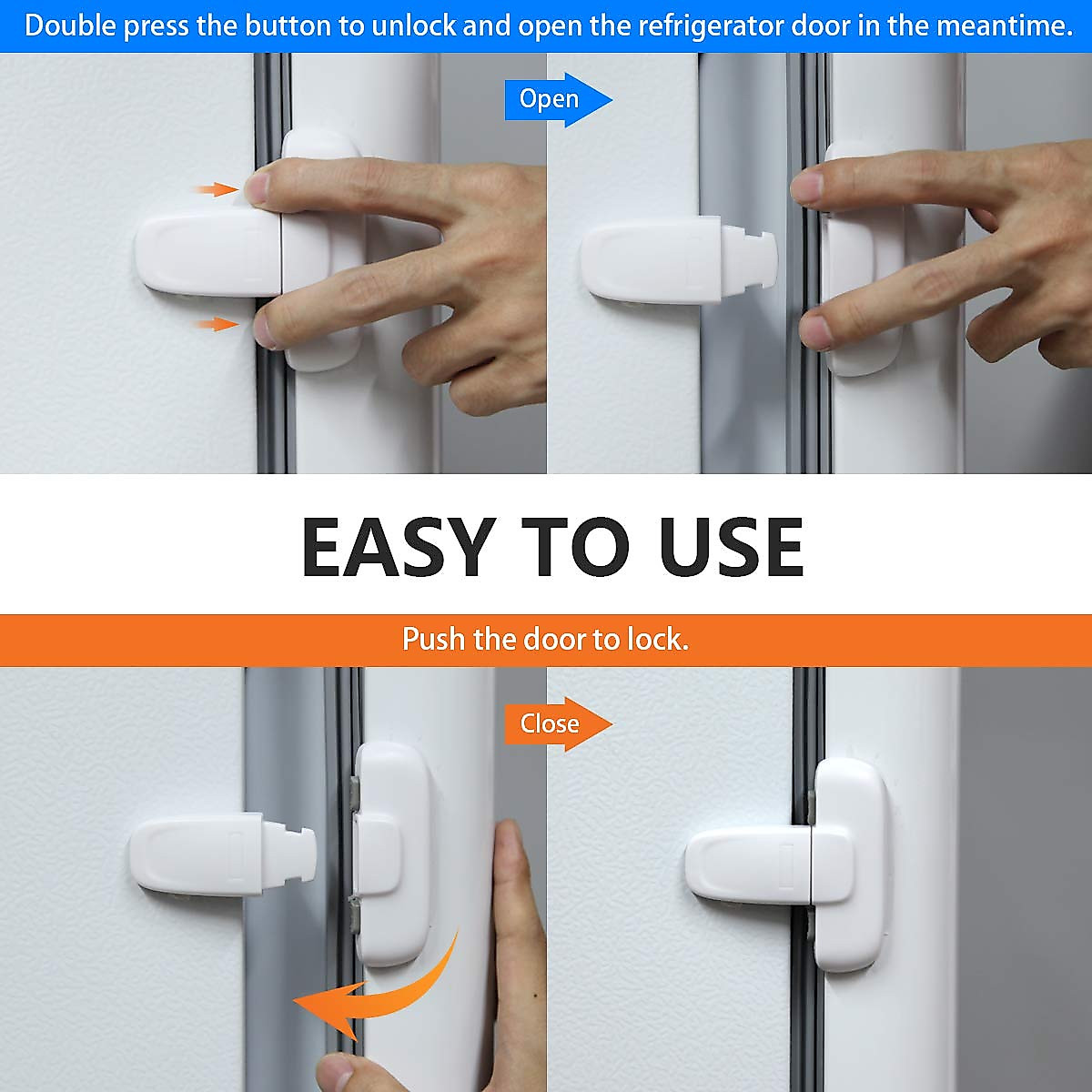 Double press the button to unlock and open the refrigerator door in the meantime.

Open

EASY TO USE

Push the door to lock.

Close