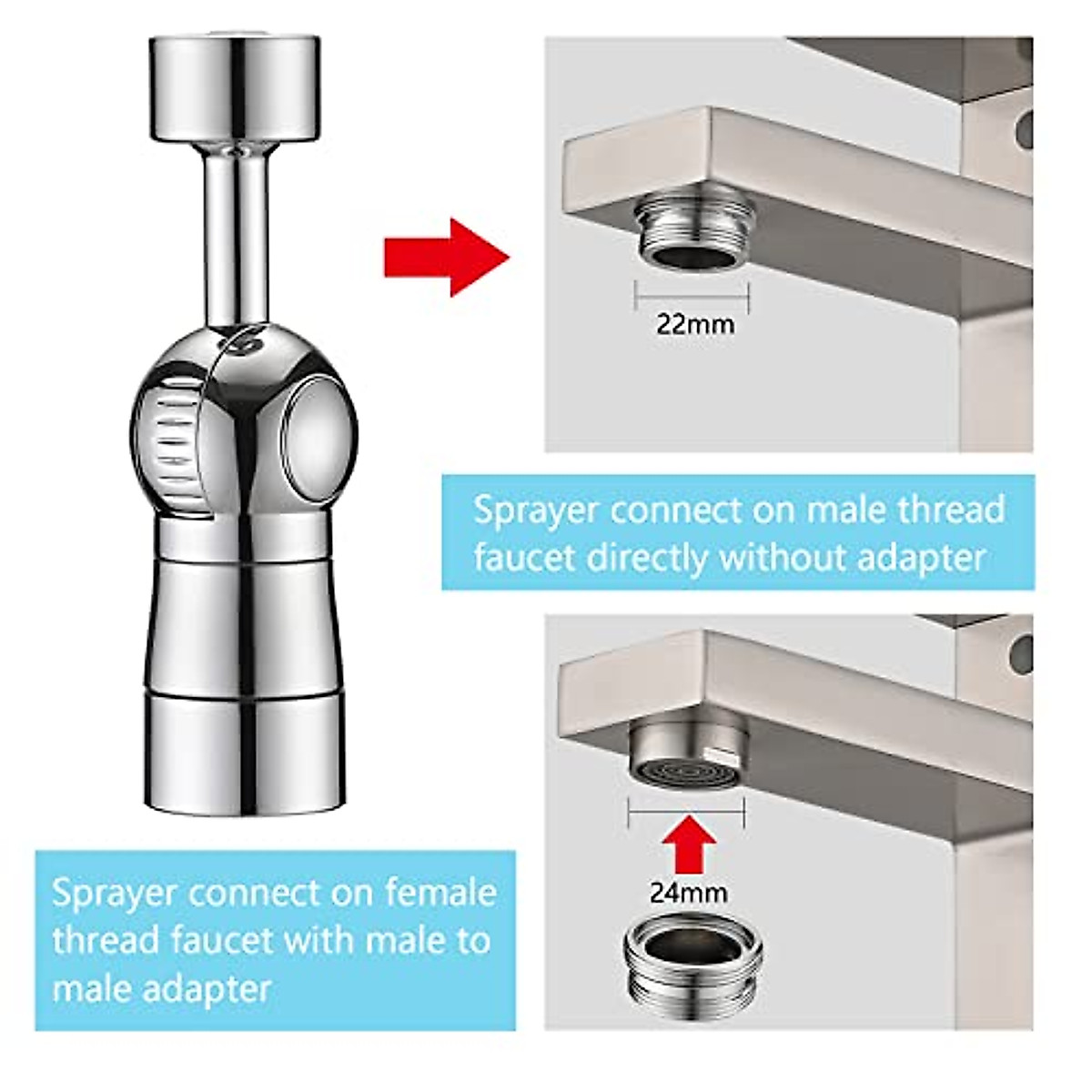 22mm

Sprayer connect on male thread faucet directly without adapter

24mm

Sprayer connect on female thread faucet with male to male adapter