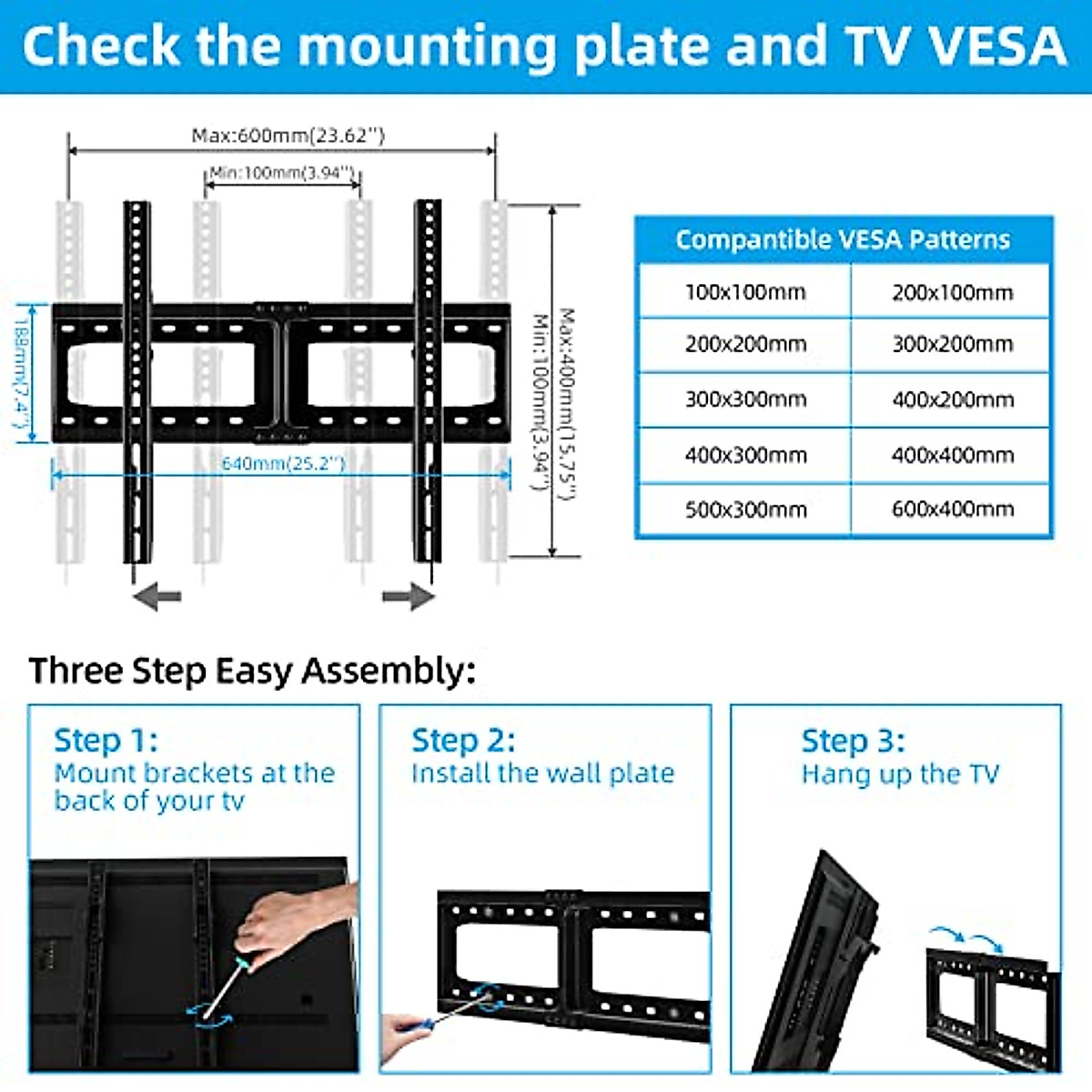 Check the mounting plate and TV VESA

Max:600mm(23.62'')

Min:100mm(3.94'')

188mm(7.4'')

640mm(25.2'')

Max:400mm(15.75'')

Min:100mm(3.94'')

| Compantible VESA Patterns | |
|---|---|
| 100x100mm | 200x100mm |
| 200x200mm | 300x200mm |
| 300x300mm | 400x200mm |
| 400x300mm | 400x400mm |
| 500x300mm | 600x400mm |

Three Step Easy Assembly:

Step 1:
Mount brackets at the back of your tv

Step 2:
Install the wall plate

Step 3:
Hang up the TV