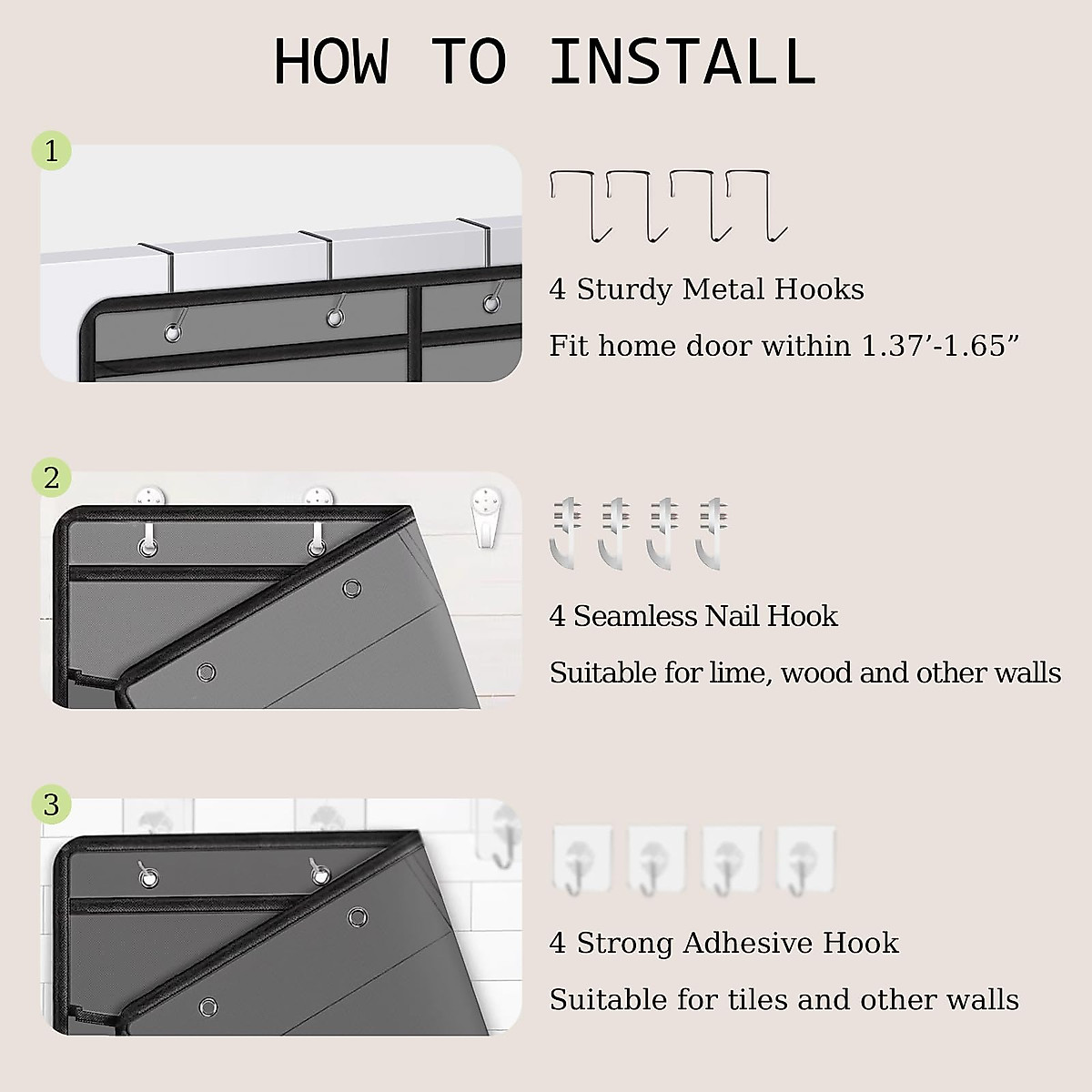 HOW TO INSTALL

1

4 Sturdy Metal Hooks

Fit home door within 1.37'-1.65"

2

4 Seamless Nail Hook

Suitable for lime, wood and other walls

3

4 Strong Adhesive Hook

Suitable for tiles and other walls