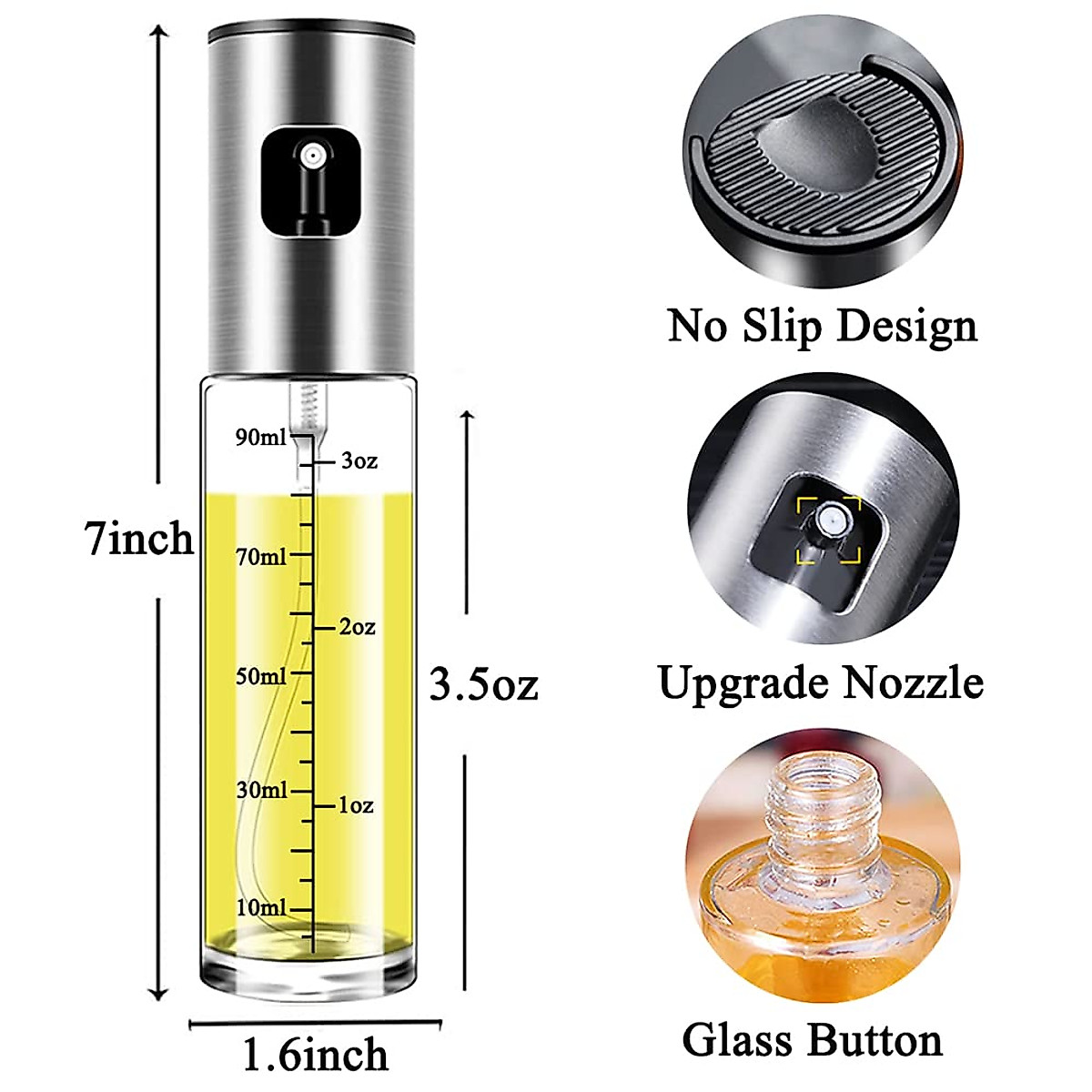 7inch

90ml
3oz
70ml
2oz
50ml
30ml
1oz
10ml

3.5oz

1.6inch

No Slip Design

Upgrade Nozzle

Glass Button