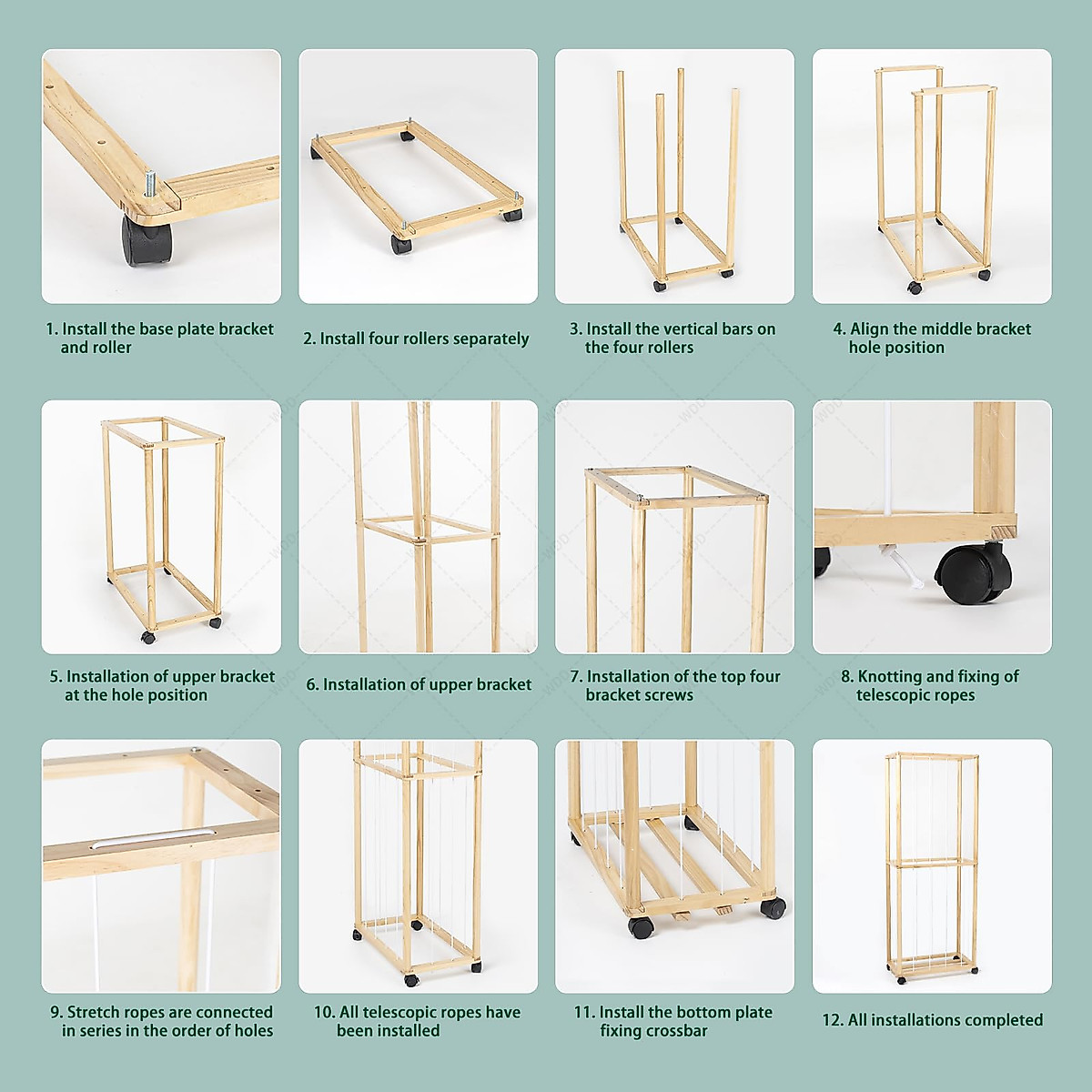 1. Install the base plate bracket and roller

2. Install four rollers separately

3. Install the vertical bars on the four rollers

4. Align the middle bracket hole position

5. Installation of upper bracket at the hole position

6. Installation of upper bracket

7. Installation of the top four bracket screws

8. Knotting and fixing of telescopic ropes

9. Stretch ropes are connected in series in the order of holes

10. All telescopic ropes have been installed

11. Install the bottom plate fixing crossbar

12. All installations completed