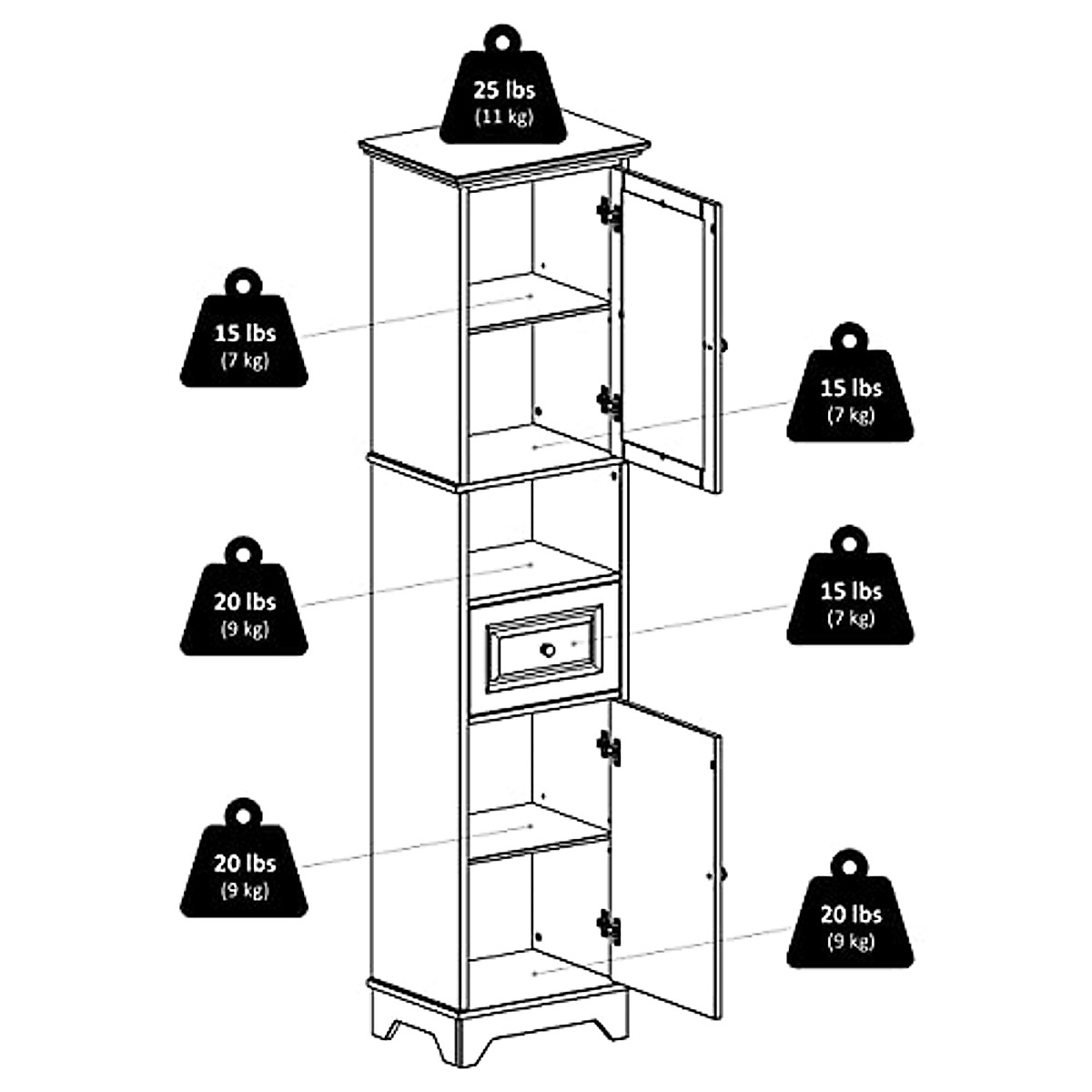 25 lbs
(11 kg)

15 lbs
(7 kg)

15 lbs
(7 kg)

20 lbs
(9 kg)

15 lbs
(7 kg)

20 lbs
(9 kg)

20 lbs
(9 kg)