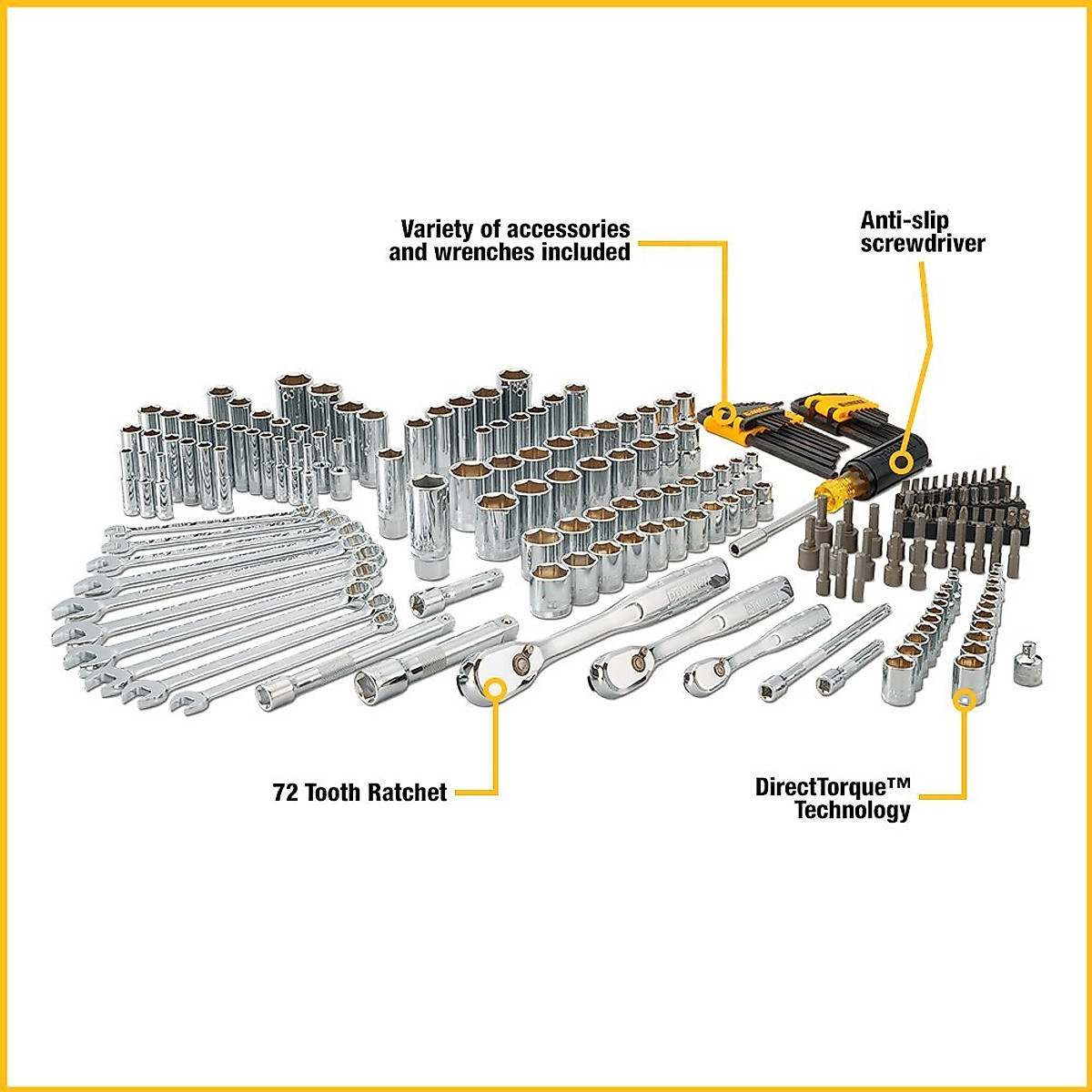 Variety of accessories and wrenches included

Anti-slip screwdriver

72 Tooth Ratchet

DirectTorque™ Technology