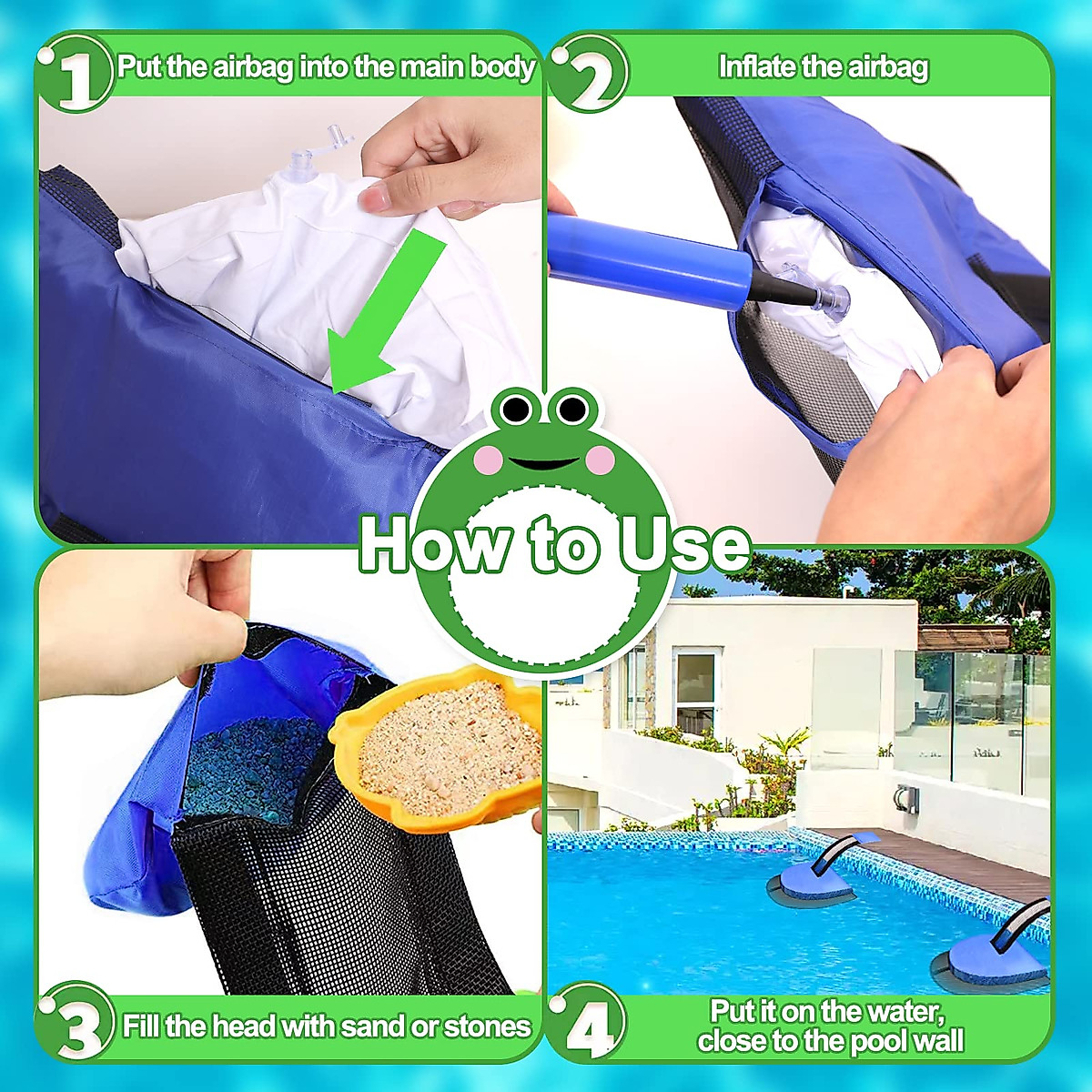 1 Put the airbag into the main body

2 Inflate the airbag

How to Use

3 Fill the head with sand or stones

4 Put it on the water, close to the pool wall